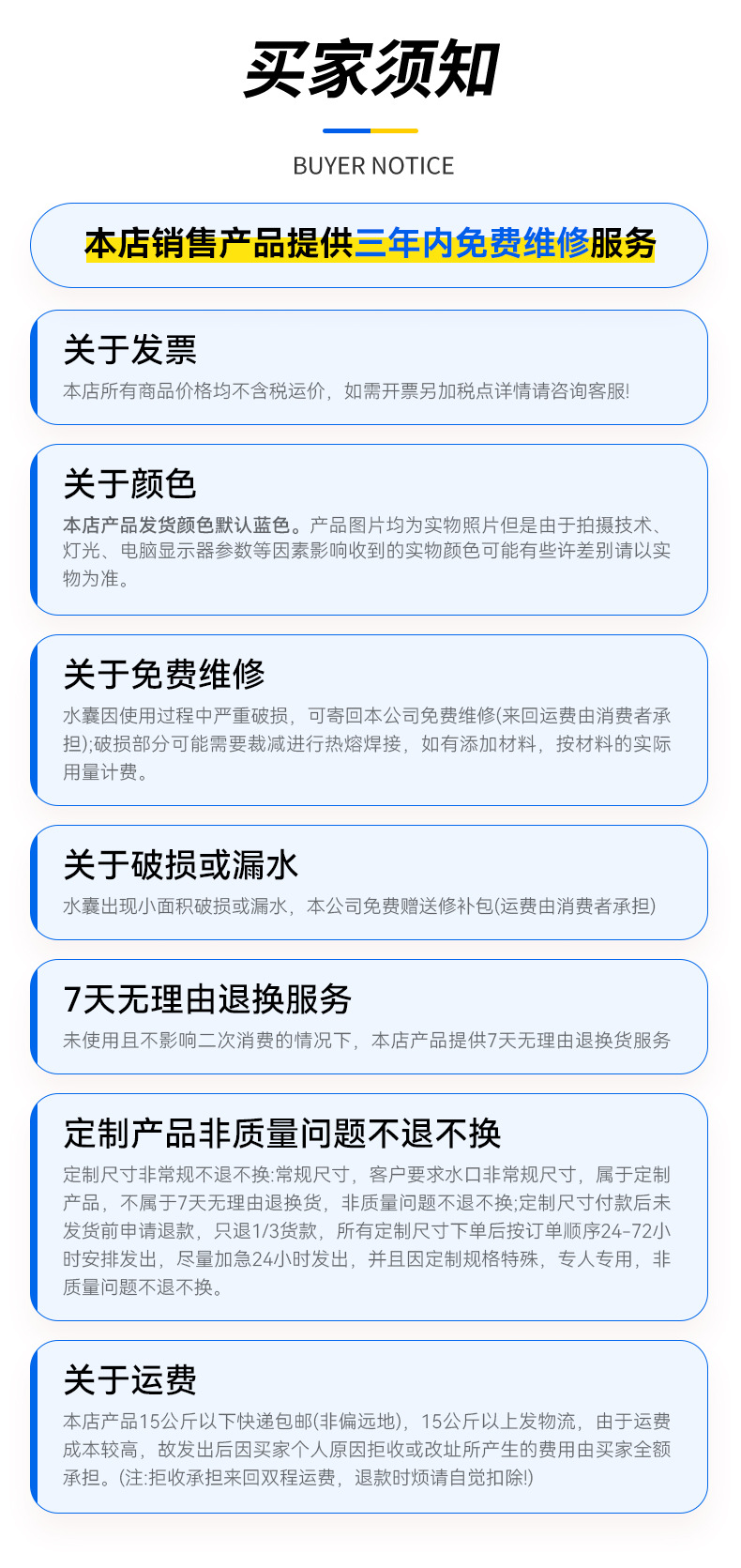 买家须知

BUYER NOTICE

本店销售产品提供三年内免费维修服务

关于发票

本店所有商品价格均不含税运价，如需开票另加税点详情请咨询客服!

关于颜色

本店产品发货颜色默认蓝色。产品图片均为实物照片但是由于拍摄技术、灯光、电脑显示器参数等因素影响收到的实物颜色可能有些许差别请以实物为准。

关于免费维修

水囊因使用过程中严重破损，可寄回本公司免费维修(来回运费由消费者承担);破损部分可能需要裁减进行热熔焊接，如有添加材料，按材料的实际用量计费。

关于破损或漏水

水囊出现小面积破损或漏水，本公司免费赠送修补包(运费由消费者承担)

7天无理由退换服务

未使用且不影响二次消费的情况下，本店产品提供7天无理由退换货服务

定制产品非质量问题不退不换

定制尺寸非常规不退不换:常规尺寸，客户要求水口非常规尺寸，属于定制产品，不属于7天无理由退换货，非质量问题不退不换;定制尺寸付款后未发货前申请退款，只退1/3货款，所有定制尺寸下单后按订单顺序24-72小时安排发出，尽量加急24小时发出，并且因定制规格特殊，专人专用，非质量问题不退不换。

关于运费

本店产品15公斤以下快递包邮(非偏远地)，15公斤以上发物流，由于运费成本较高，故发出后因买家个人原因拒收或改址所产生的费用由买家全额承担。(注:拒收承担来回双程运费，退款时烦请自觉扣除!)