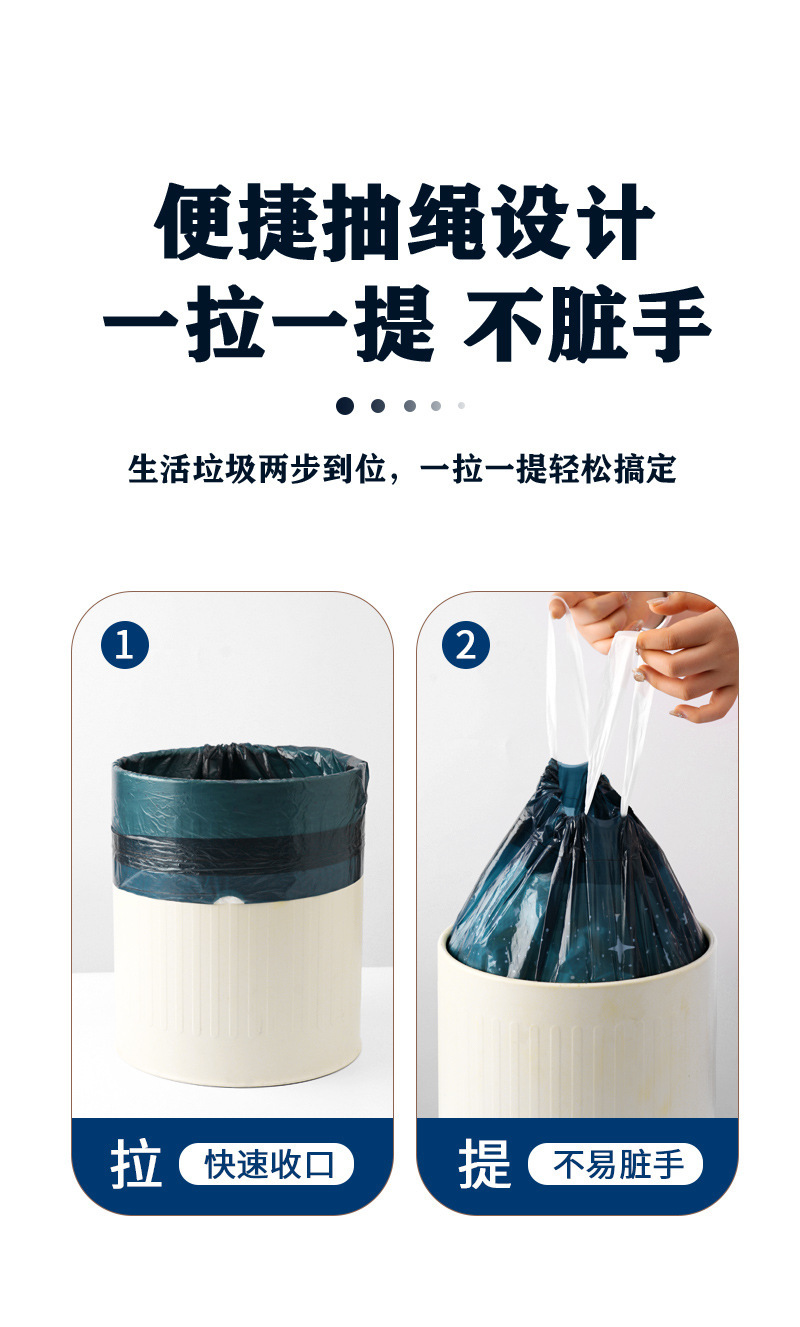 便捷抽绳设计
一拉一提 不脏手

生活垃圾两步到位，一拉一提轻松搞定

1

拉 快速收口

2

提 不易脏手