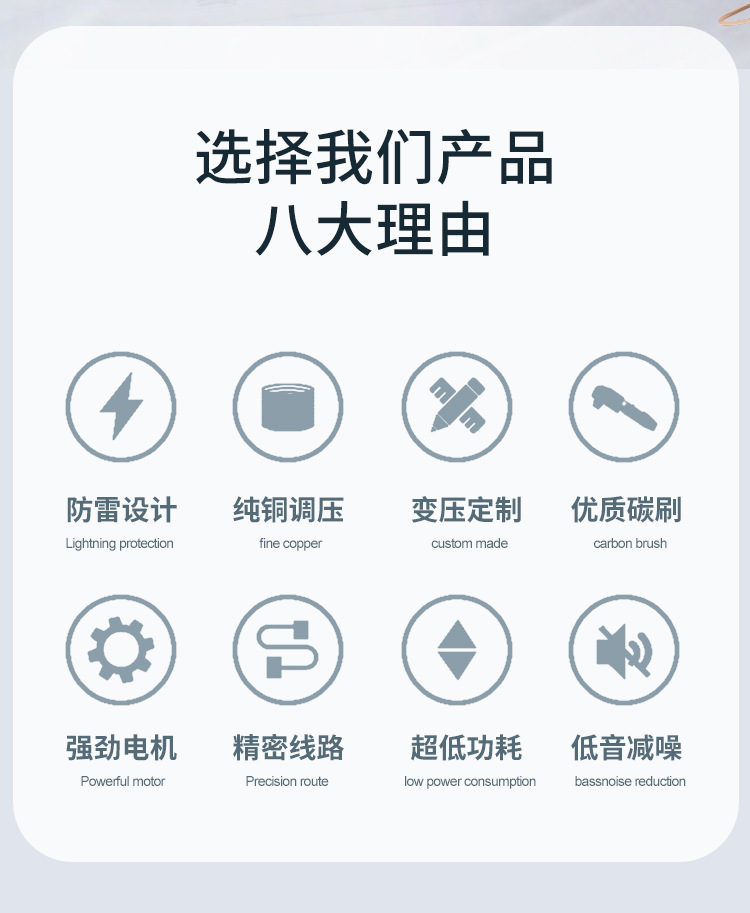 选择我们产品
八大理由

防雷设计
Lightning protection

纯铜调压
fine copper

变压定制
custom made

优质碳刷
carbon brush

强劲电机
Powerful motor

精密线路
Precision route

超低功耗
low power consumption

低音减噪
bassnoise reduction