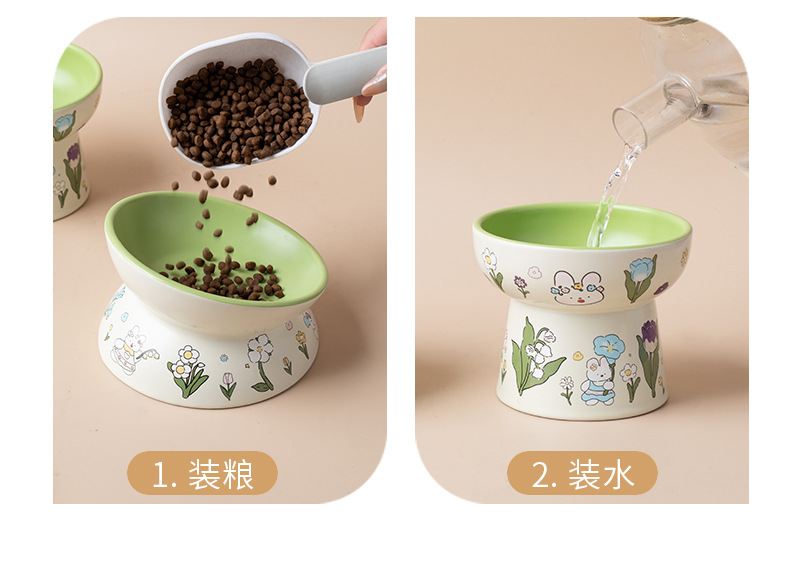 1. 装粮

2. 装水