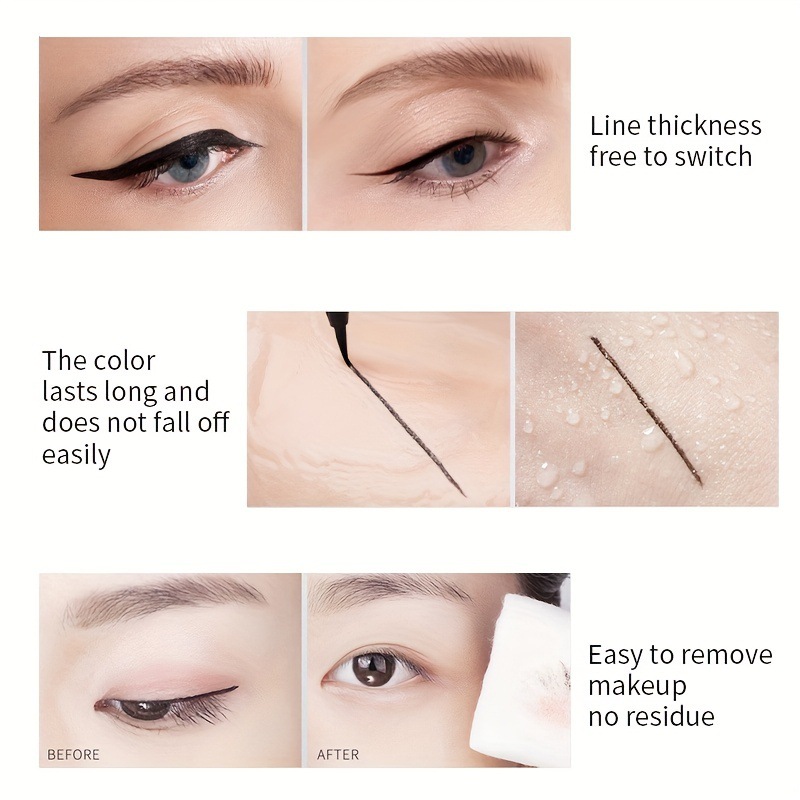 Line thickness free to switch

The color lasts long and does not fall off easily

BEFORE

AFTER

Easy to remove makeup
no residue