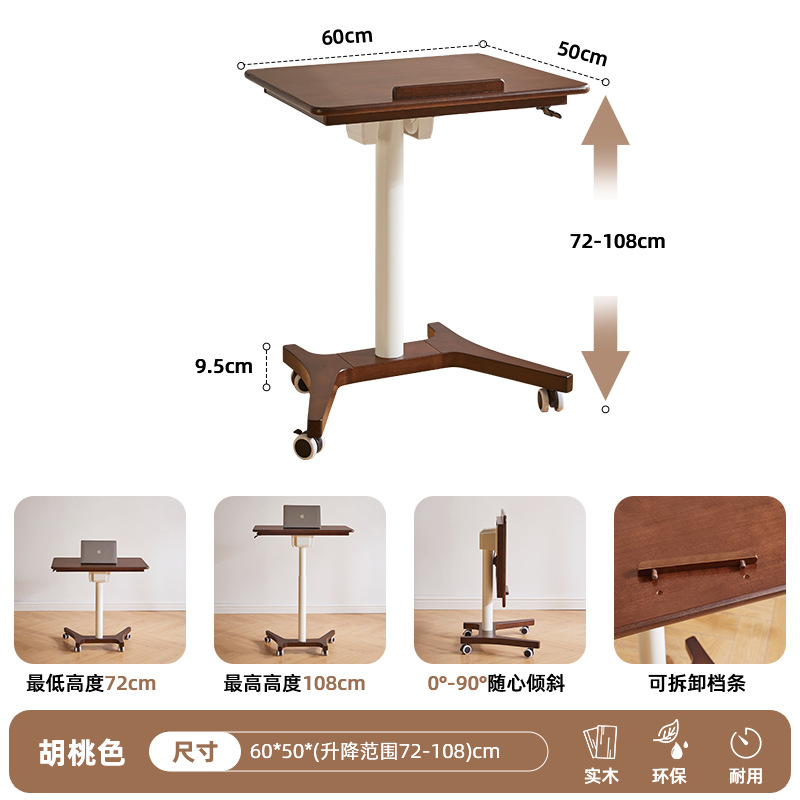 60cm
50cm
72-108cm
9.5cm

最低高度72cm
最高高度108cm
0°-90°随心倾斜
可拆卸档条

胡桃色
尺寸
60*50*(升降范围72-108)cm
实木
环保
耐用