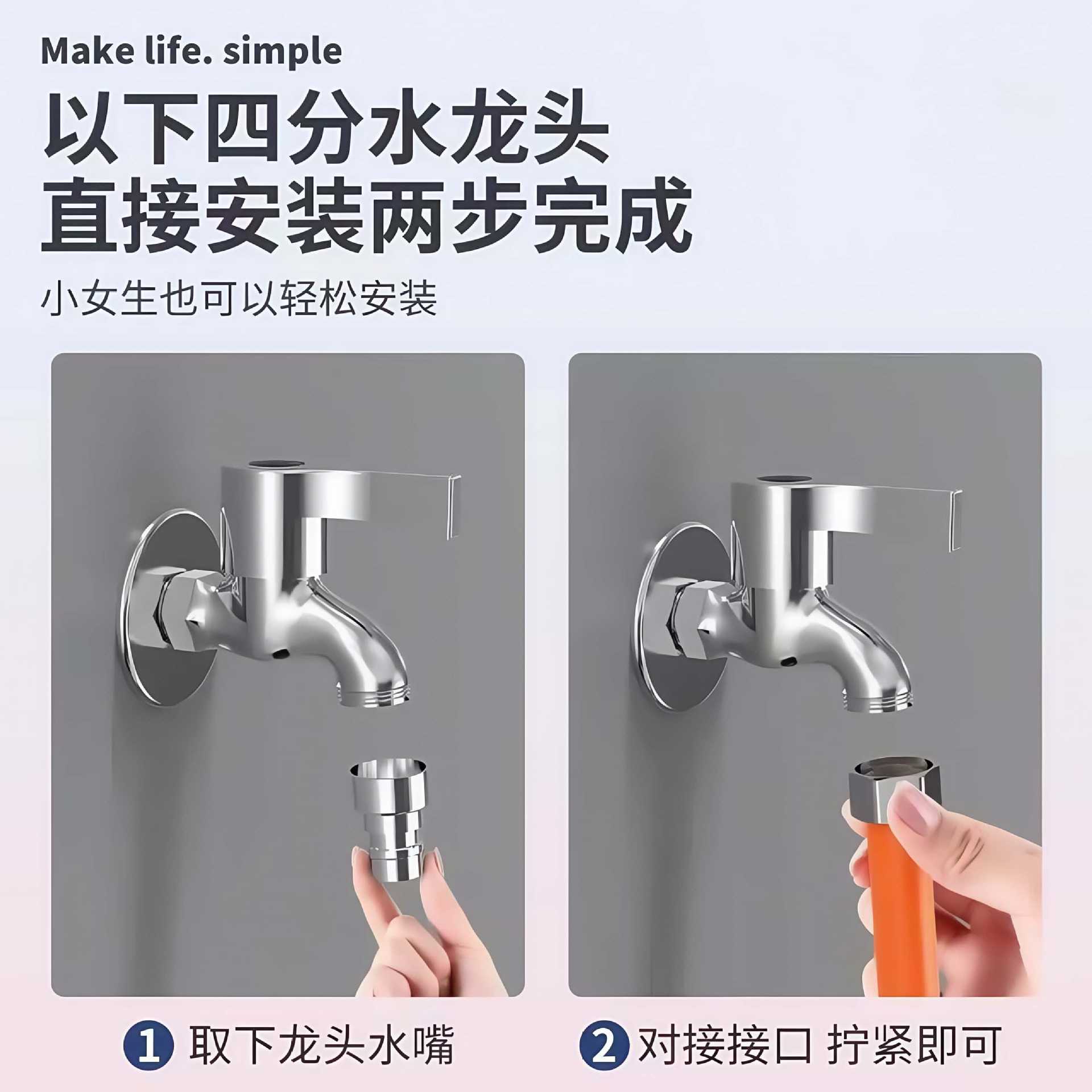 Make life. simple

以下四分水龙头
直接安装两步完成

小女生也可以轻松安装

1 取下龙头水嘴

2 对接接口 拧紧即可