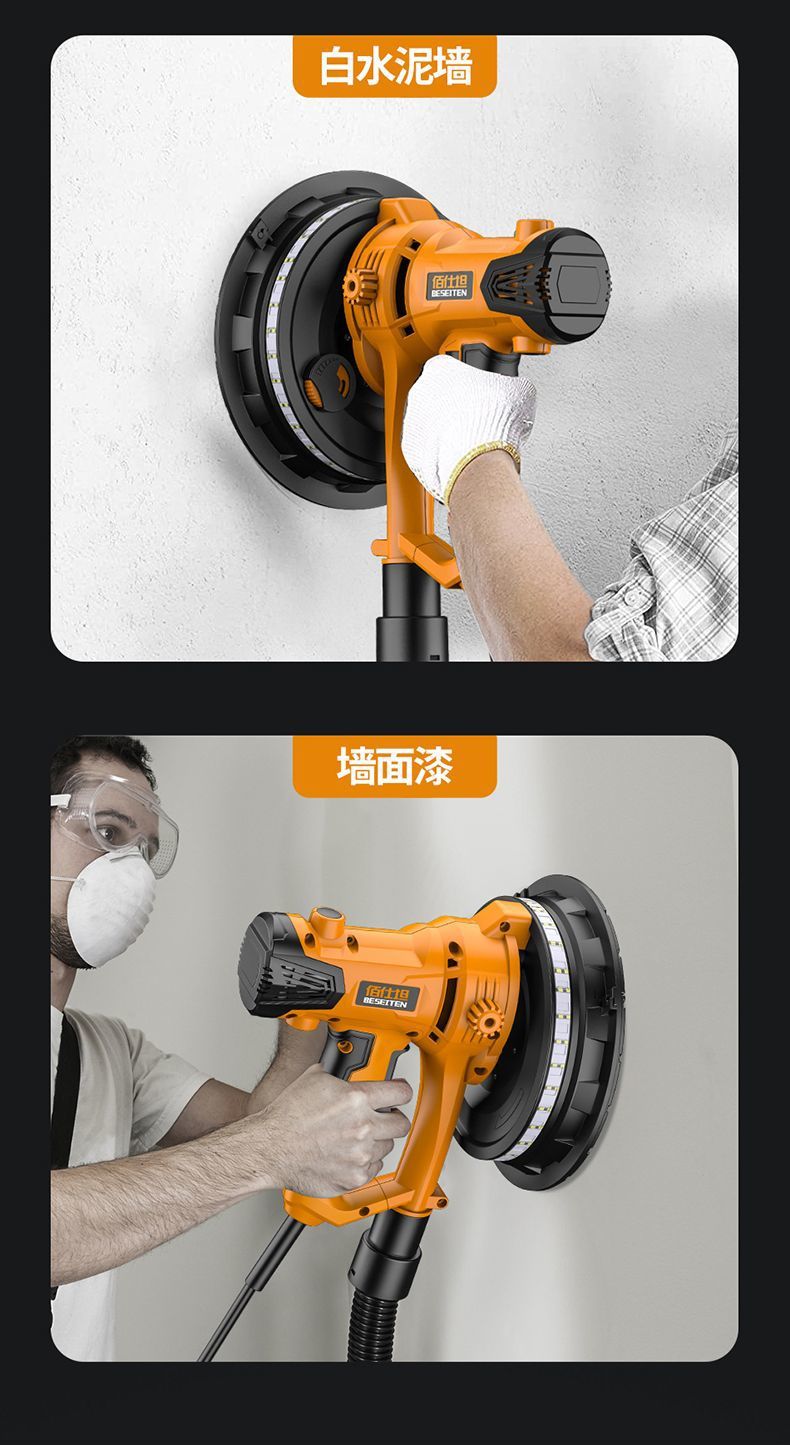 白水泥墙

佰仕坦
BESEITEN

墙面漆

佰仕坦
BESEITEN