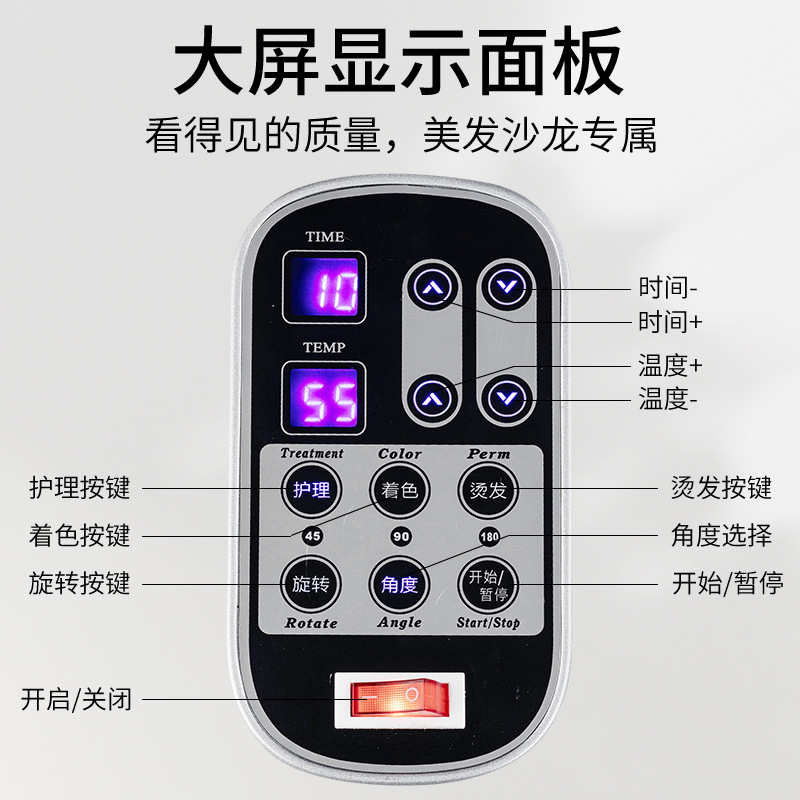 大屏显示面板
看得见的质量，美发沙龙专属

TIME
10
TEMP
55

时间-
时间+
温度+
温度-

Treatment Color Perm
护理 着色 烫发
45 90 180
旋转 角度 开始/暂停
Rotate Angle Start/Stop

护理按键
着色按键
旋转按键
烫发按键
角度选择
开始/暂停
开启/关闭