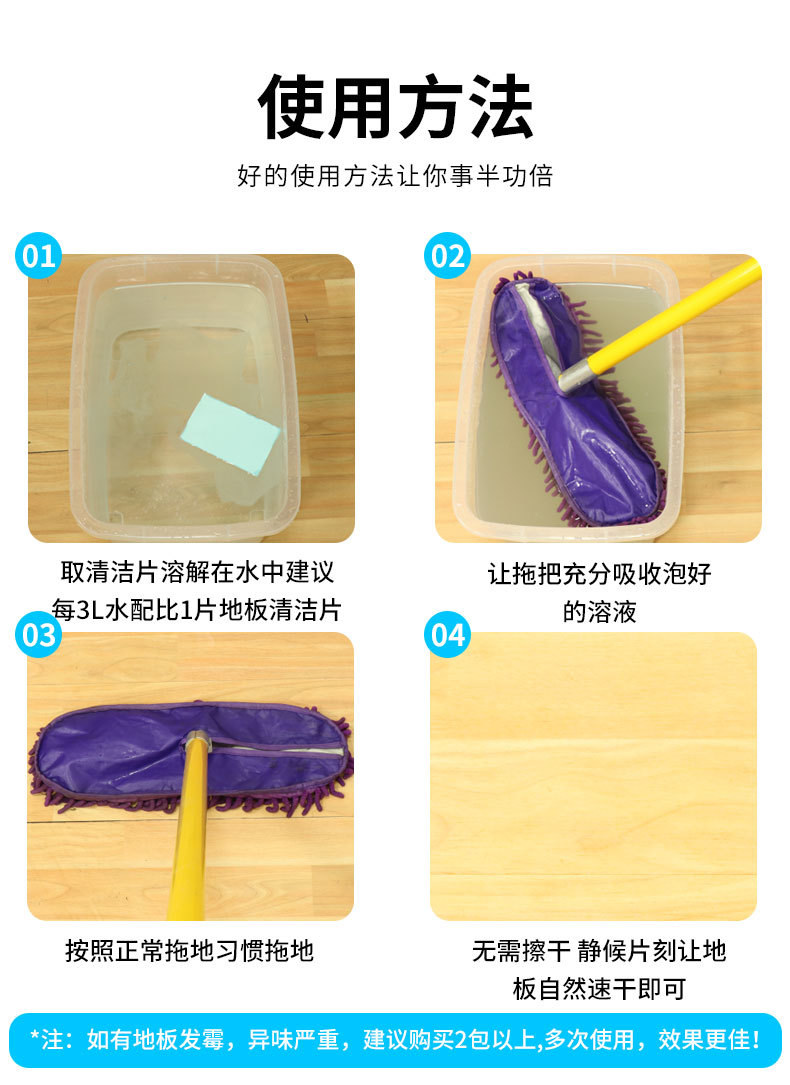 使用方法

好的使用方法让你事半功倍

01

取清洁片溶解在水中建议每3L水配比1片地板清洁片

02

让拖把充分吸收泡好的溶液

03

按照正常拖地习惯拖地

04

无需擦干 静候片刻让地板自然速干即可

*注：如有地板发霉，异味严重，建议购买2包以上,多次使用，效果更佳!