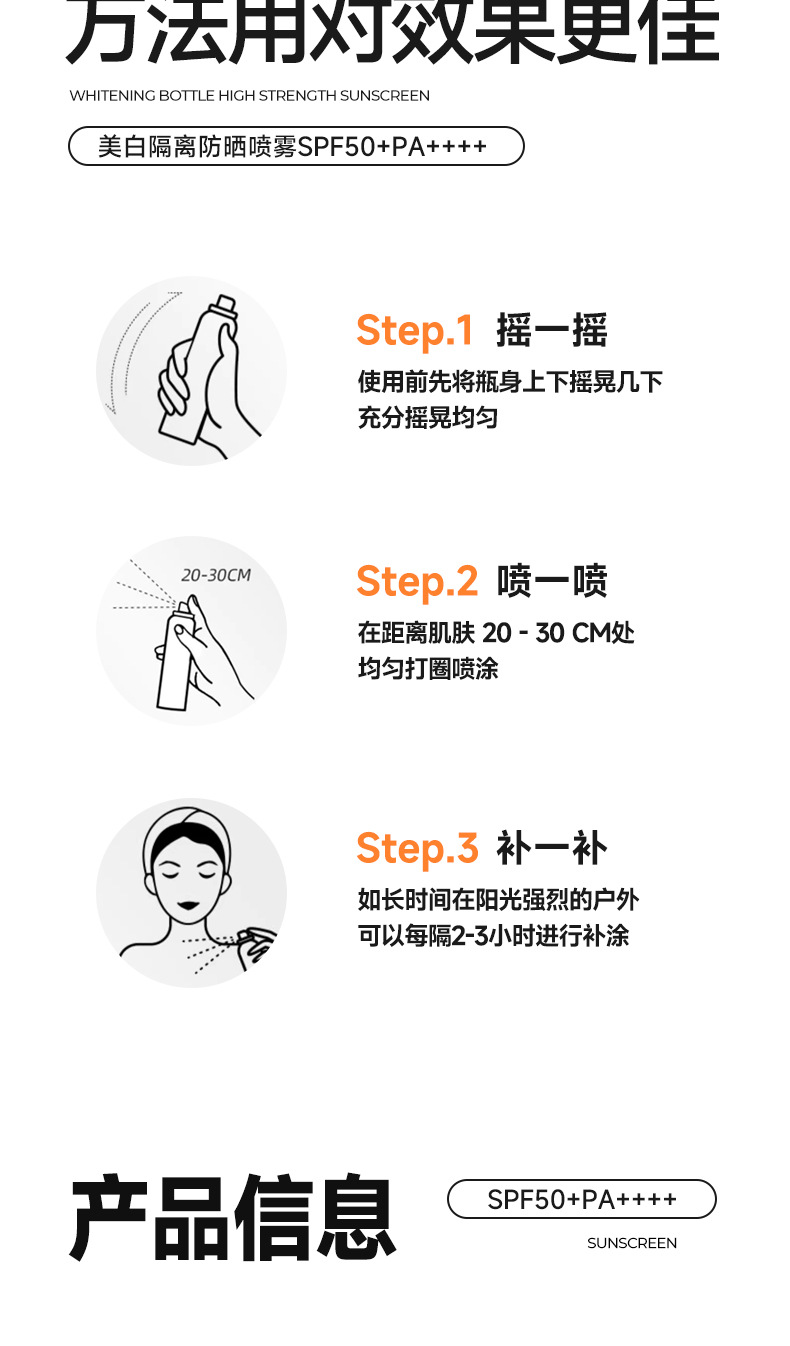 方法用对效果更佳

WHITENING BOTTLE HIGH STRENGTH SUNSCREEN

美白隔离防晒喷雾SPF50+PA++++

Step.1 摇一摇

使用前先将瓶身上下摇晃几下
充分摇晃均匀

20-30CM

Step.2 喷一喷

在距离肌肤 20 - 30 CM处
均匀打圈喷涂

Step.3 补一补

如长时间在阳光强烈的户外
可以每隔2-3小时进行补涂

产品信息

SPF50+PA++++

SUNSCREEN