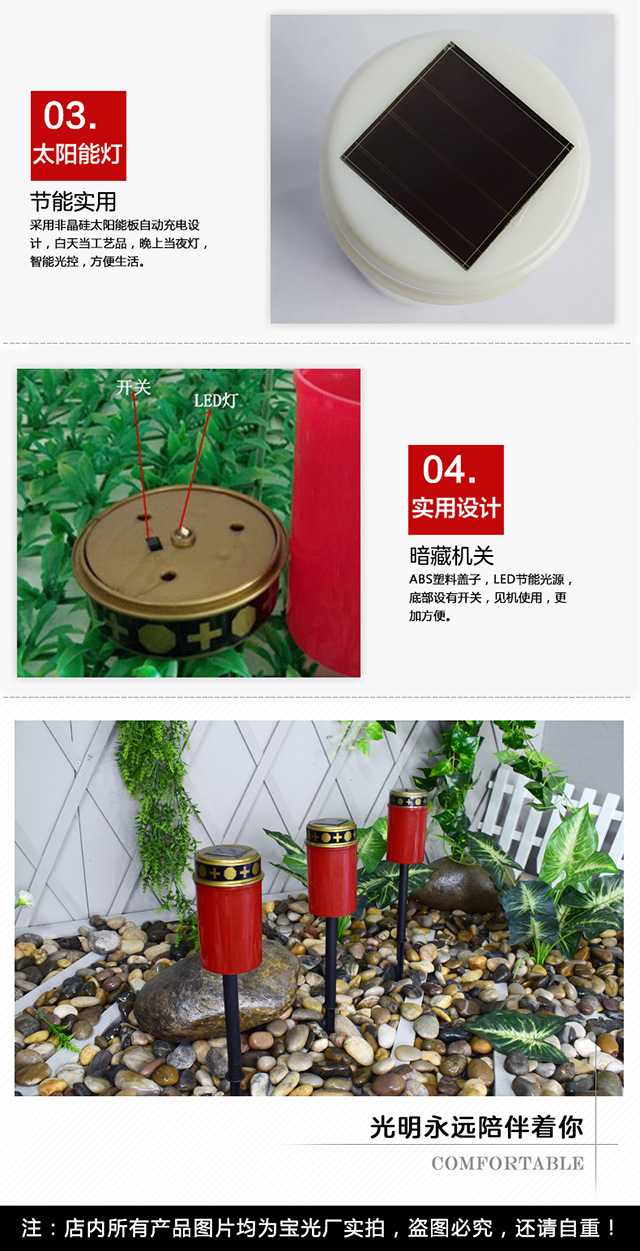 03.
太阳能灯

节能实用
采用非晶硅太阳能板自动充电设计，白天当工艺品，晚上当夜灯，智能光控，方便生活。

开关
LED灯

04.
实用设计

暗藏机关
ABS塑料盖子，LED节能光源，底部设有开关，见机使用，更加方便。

光明永远陪伴着你
COMFORTABLE

注：店内所有产品图片均为宝光厂实拍，盗图必究，还请自重！