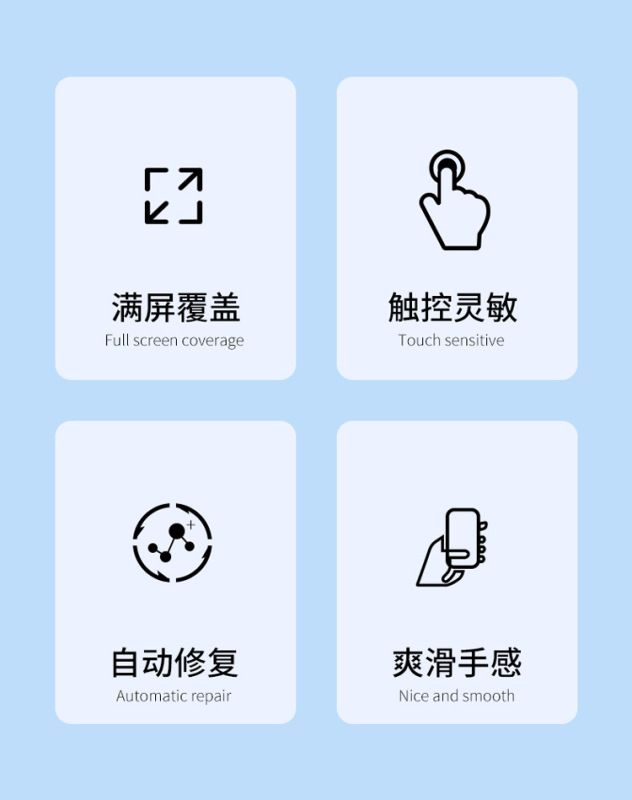 满屏覆盖
Full screen coverage

触控灵敏
Touch sensitive

自动修复
Automatic repair

爽滑手感
Nice and smooth