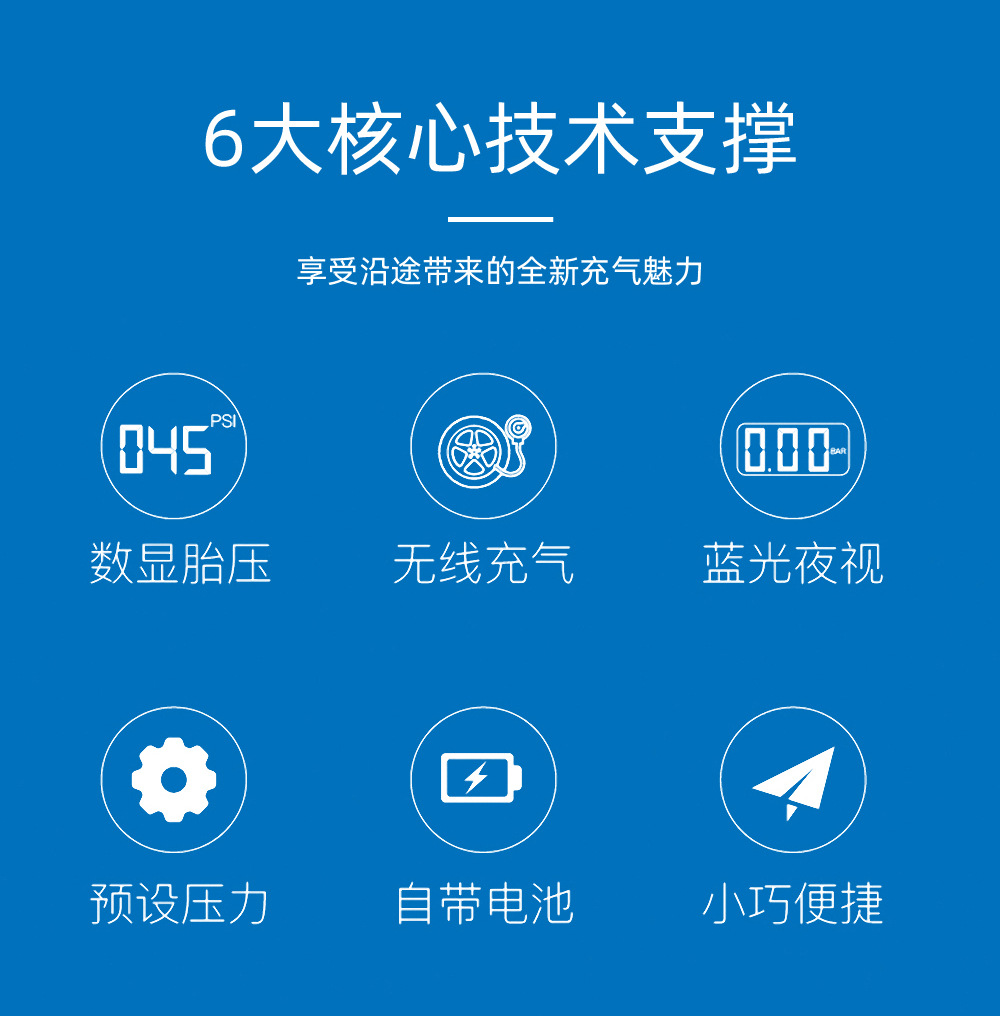 6大核心技术支撑

享受沿途带来的全新充气魅力

045 PSI

数显胎压

无线充气

0.00 BAR

蓝光夜视

预设压力

自带电池

小巧便捷