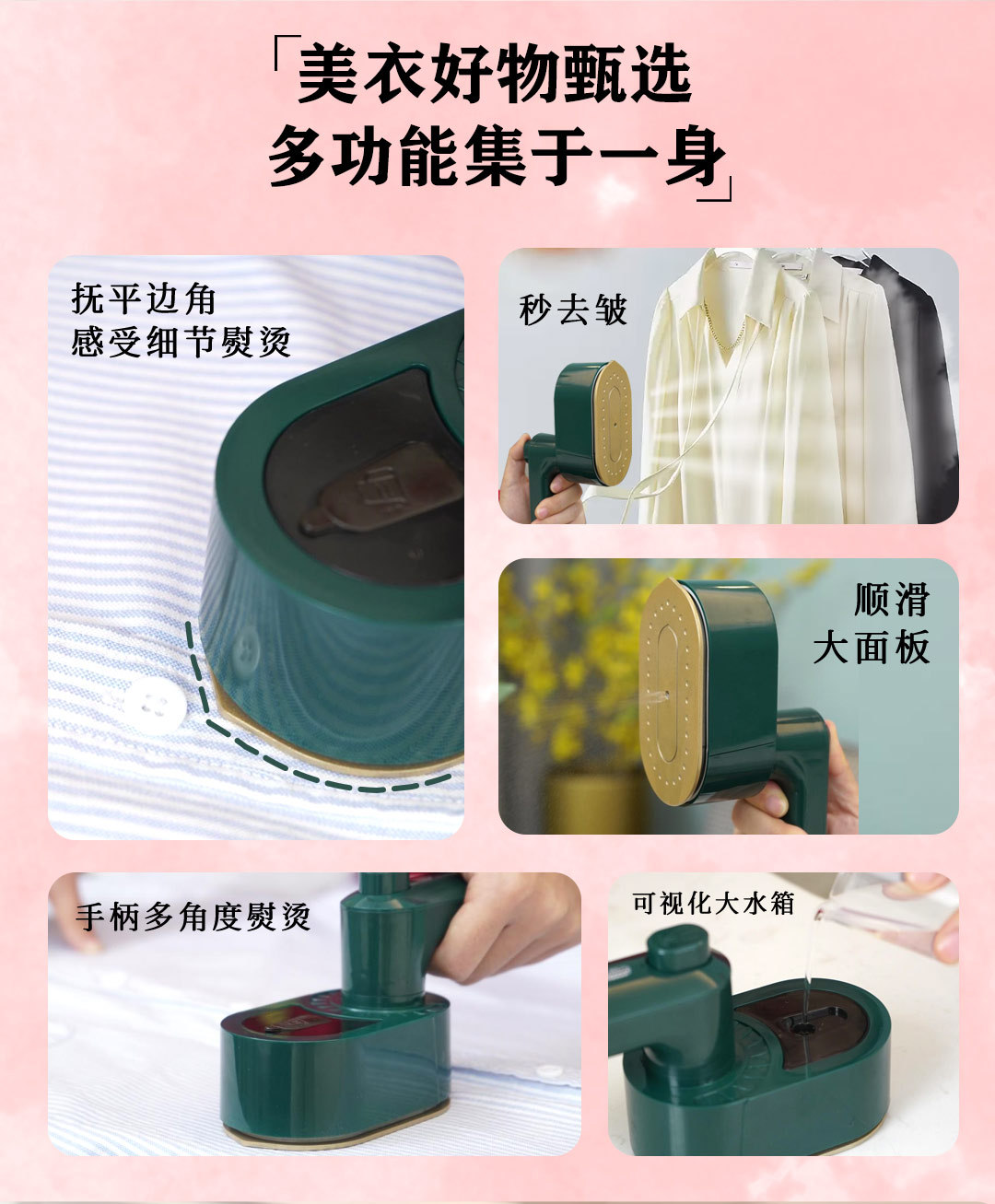 「美衣好物甄选
多功能集于一身」

抚平边角
感受细节熨烫

秒去皱

顺滑
大面板

手柄多角度熨烫

可视化大水箱