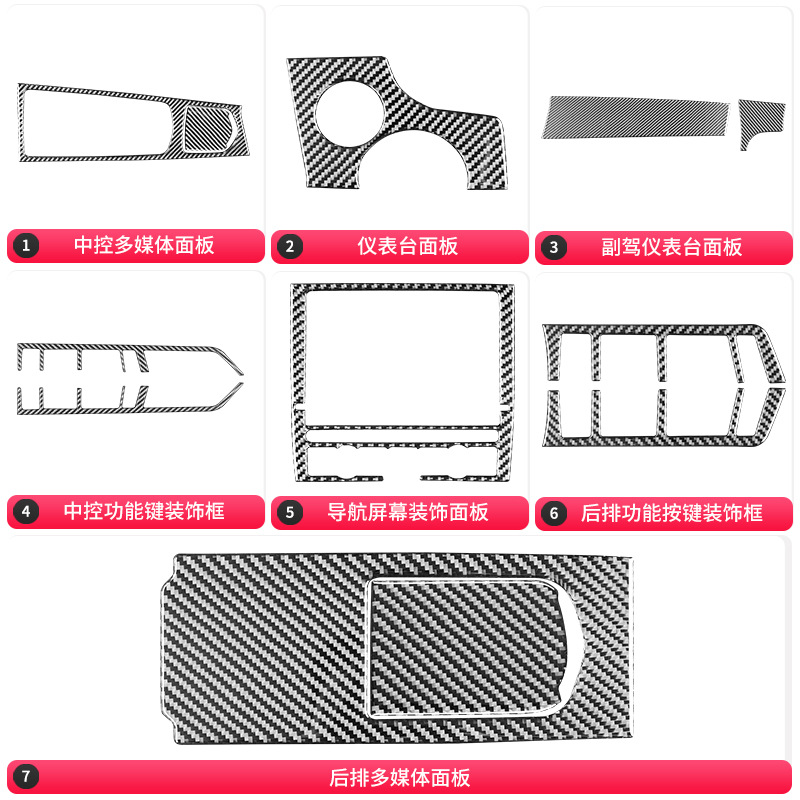 1 中控多媒体面板

2 仪表台面板

3 副驾仪表台面板

4 中控功能键装饰框

5 导航屏幕装饰面板

6 后排功能按键装饰框

7 后排多媒体面板