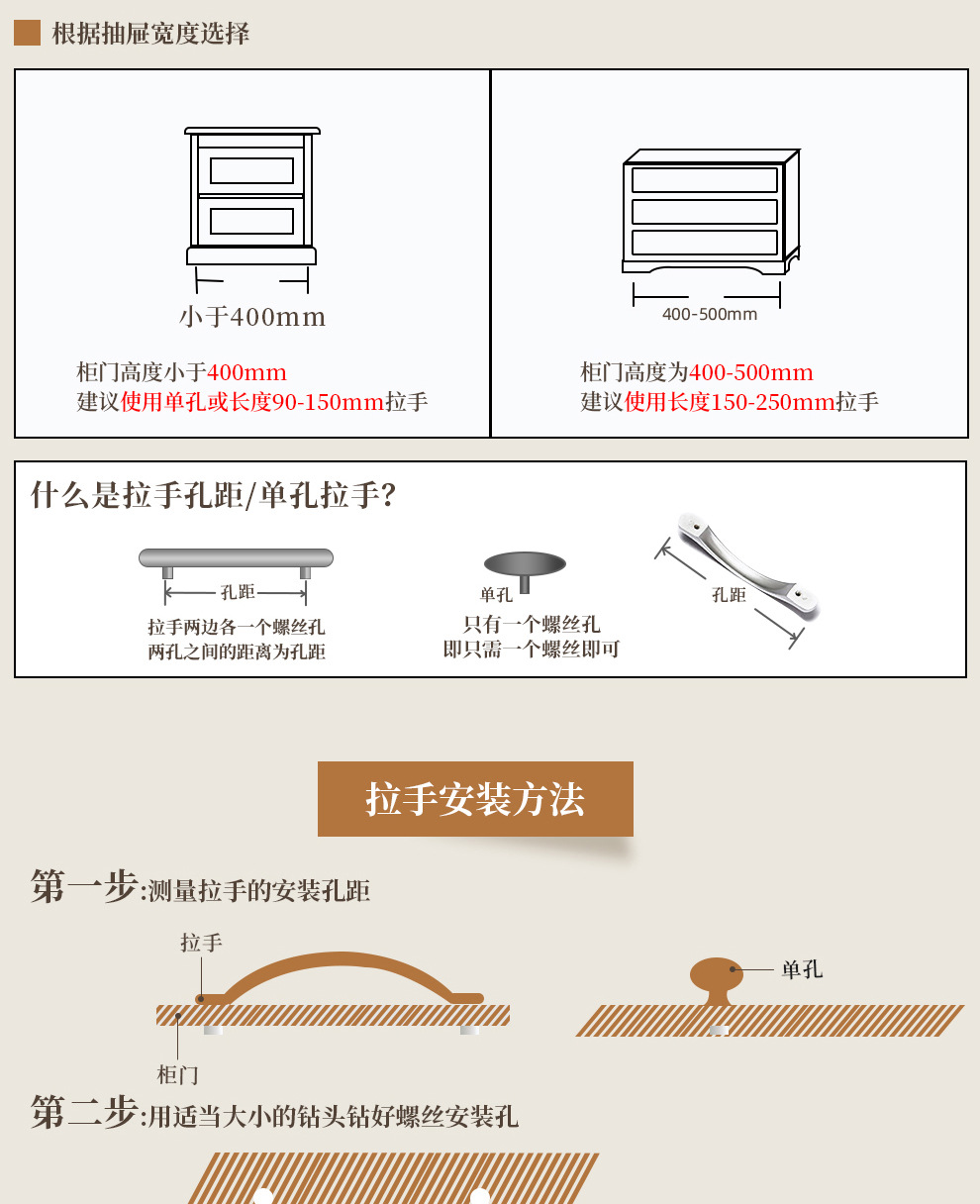 根据抽屉宽度选择

小于400mm

柜门高度小于400mm
建议使用单孔或长度90-150mm拉手

400-500mm

柜门高度为400-500mm
建议使用长度150-250mm拉手

什么是拉手孔距/单孔拉手?

孔距
拉手两边各一个螺丝孔
两孔之间的距离为孔距

单孔
只有一个螺丝孔
即只需一个螺丝即可

孔距

拉手安装方法

第一步:测量拉手的安装孔距

拉手
柜门
单孔

第二步:用适当大小的钻头钻好螺丝安装孔