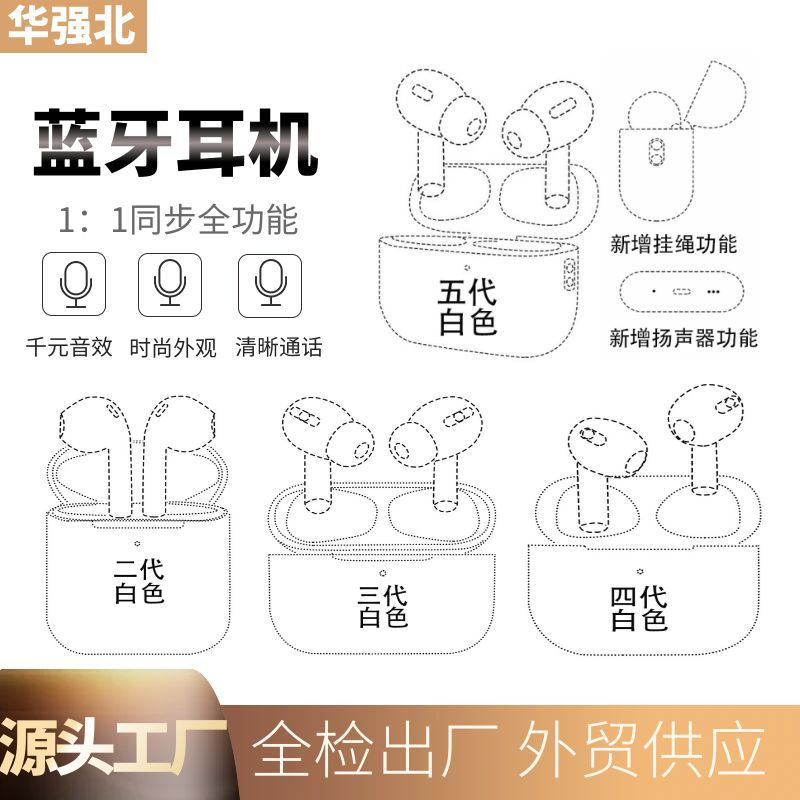 华强北

蓝牙耳机

1：1同步全功能

千元音效 时尚外观 清晰通话

五代
白色

新增挂绳功能

新增扬声器功能

二代
白色

三代
白色

四代
白色

源头工厂 全检出厂 外贸供应