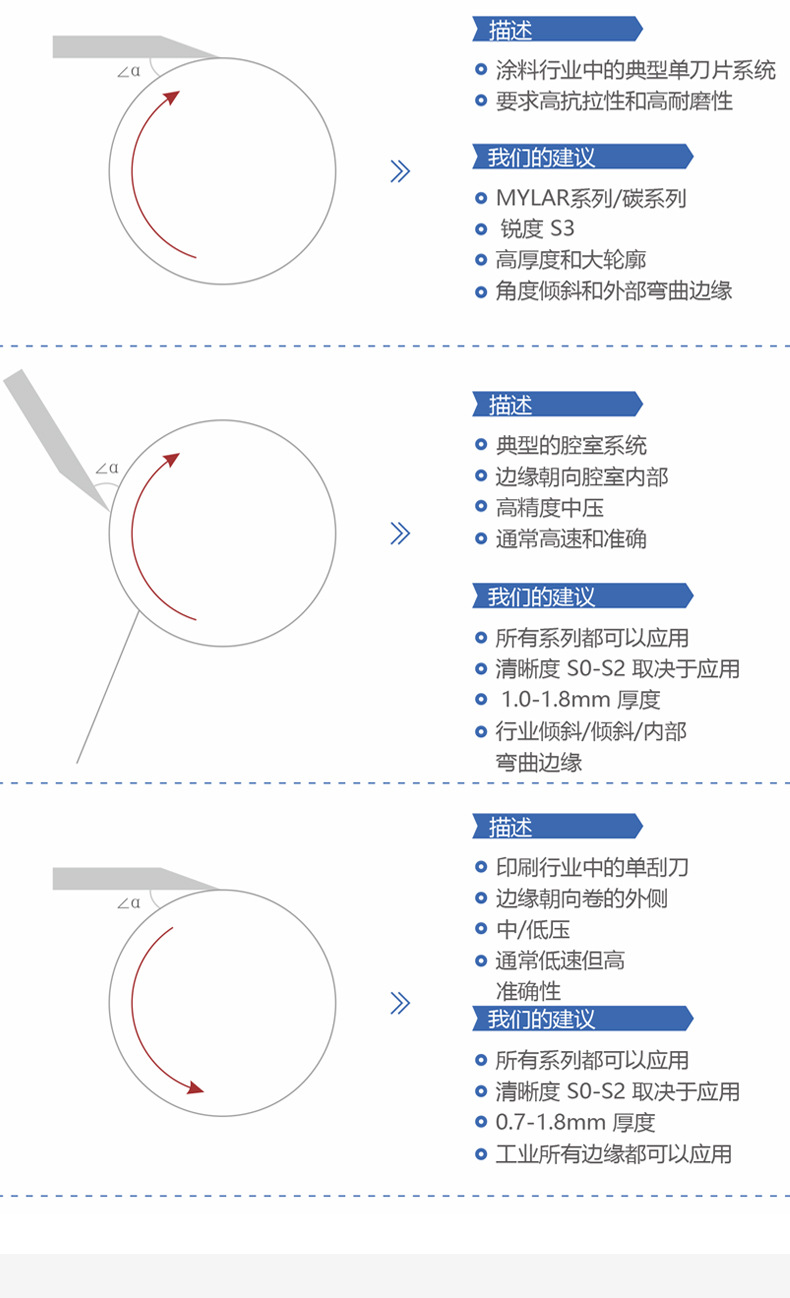 ∠α

描述

涂料行业中的典型单刀片系统
要求高抗拉性和高耐磨性

我们的建议

MYLAR系列/碳系列
锐度 S3
高厚度和大轮廓
角度倾斜和外部弯曲边缘

∠α

描述

典型的腔室系统
边缘朝向腔室内部
高精度中压
通常高速和准确

我们的建议

所有系列都可以应用
清晰度 S0-S2 取决于应用
1.0-1.8mm 厚度
行业倾斜/倾斜/内部弯曲边缘

∠α

描述

印刷行业中的单刮刀
边缘朝向卷的外侧
中/低压
通常低速但高准确性

我们的建议

所有系列都可以应用
清晰度 S0-S2 取决于应用
0.7-1.8mm 厚度
工业所有边缘都可以应用