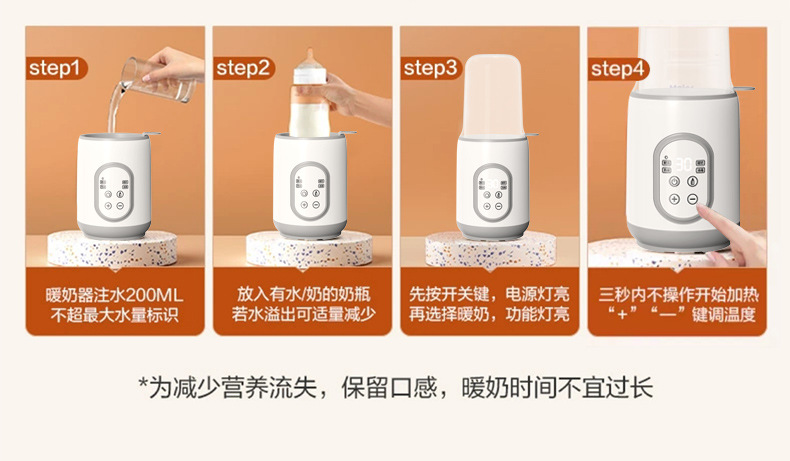 step1

暖奶器注水200ML
不超最大水量标识

step2

放入有水/奶的奶瓶
若水溢出可适量减少

step3

先按开关键，电源灯亮
再选择暖奶，功能灯亮

step4

30

三秒内不操作开始加热
“+”“—”键调温度

*为减少营养流失，保留口感，暖奶时间不宜过长