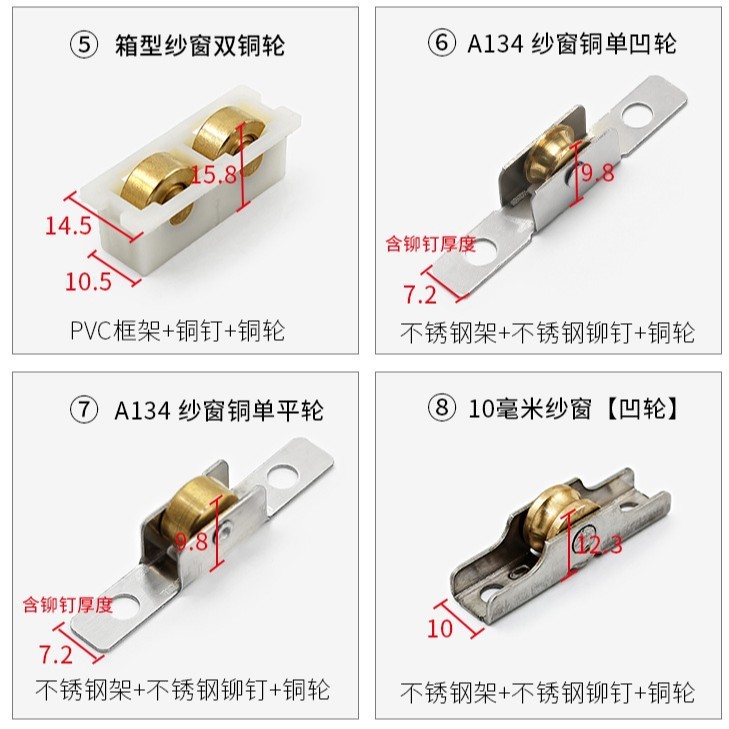 ⑤ 箱型纱窗双铜轮

15.8

14.5

10.5

PVC框架+铜钉+铜轮

⑥ A134 纱窗铜单凹轮

9.8

含铆钉厚度

7.2

不锈钢架+不锈钢铆钉+铜轮

⑦ A134 纱窗铜单平轮

9.8

含铆钉厚度

7.2

不锈钢架+不锈钢铆钉+铜轮

⑧ 10毫米纱窗【凹轮】

12.3

10

不锈钢架+不锈钢铆钉+铜轮