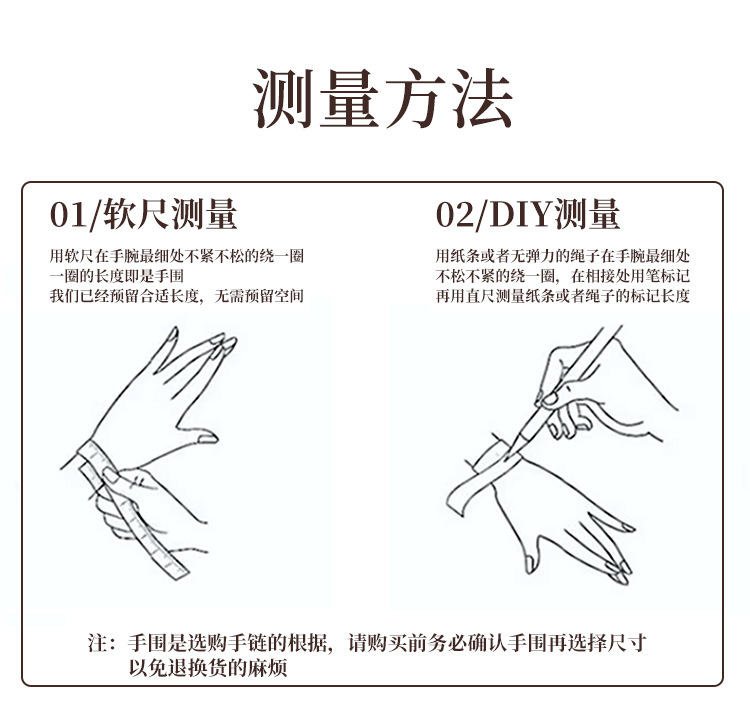 测量方法

01/软尺测量

用软尺在手腕最细处不紧不松的绕一圈
一圈的长度即是手围
我们已经预留合适长度，无需预留空间

02/DIY测量

用纸条或者无弹力的绳子在手腕最细处
不松不紧的绕一圈，在相接处用笔标记
再用直尺测量纸条或者绳子的标记长度

注：手围是选购手链的根据，请购买前务必确认手围再选择尺寸
以免退换货的麻烦