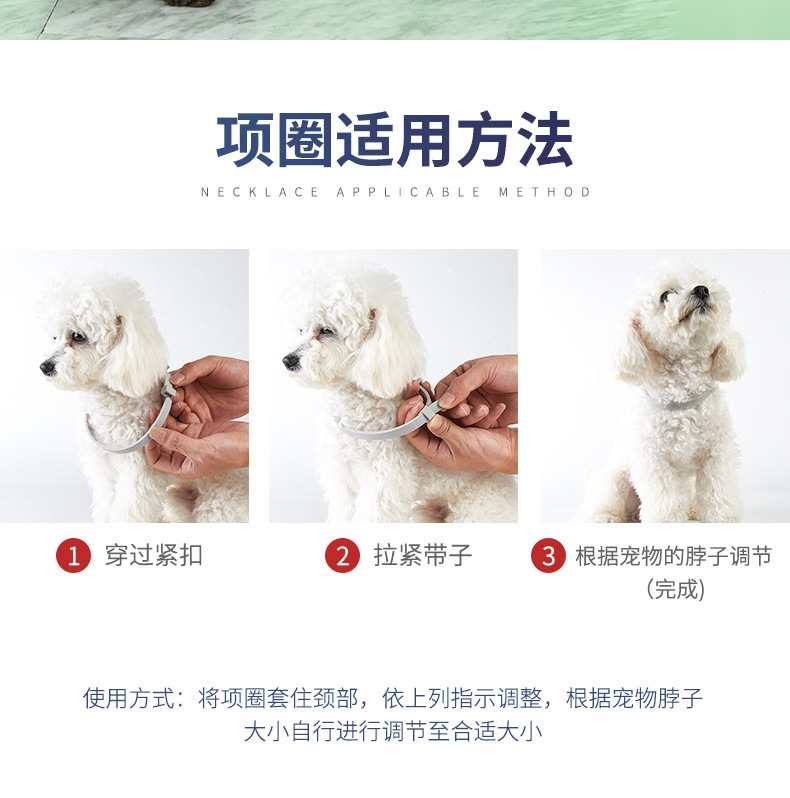 项圈适用方法

NECKLACE APPLICABLE METHOD

1 穿过紧扣

2 拉紧带子

3 根据宠物的脖子调节（完成）

使用方式：将项圈套住颈部，依上列指示调整，根据宠物脖子大小自行进行调节至合适大小