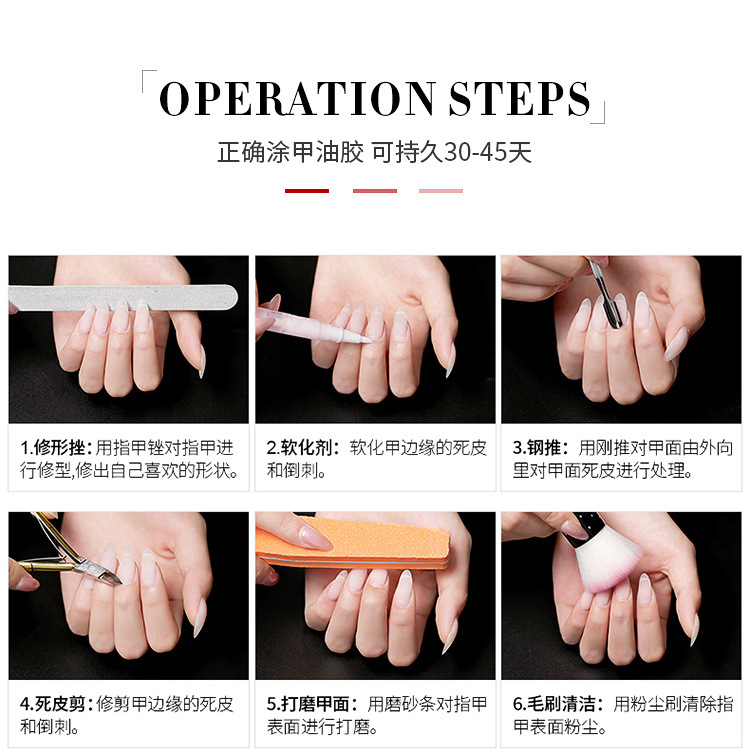 「OPERATION STEPS」

正确涂甲油胶 可持久30-45天

1.修形挫：用指甲锉对指甲进行修型,修出自己喜欢的形状。

2.软化剂：软化甲边缘的死皮和倒刺。

3.钢推：用刚推对甲面由外向里对甲面死皮进行处理。

4.死皮剪：修剪甲边缘的死皮和倒刺。

5.打磨甲面：用磨砂条对指甲表面进行打磨。

6.毛刷清洁：用粉尘刷清除指甲表面粉尘。