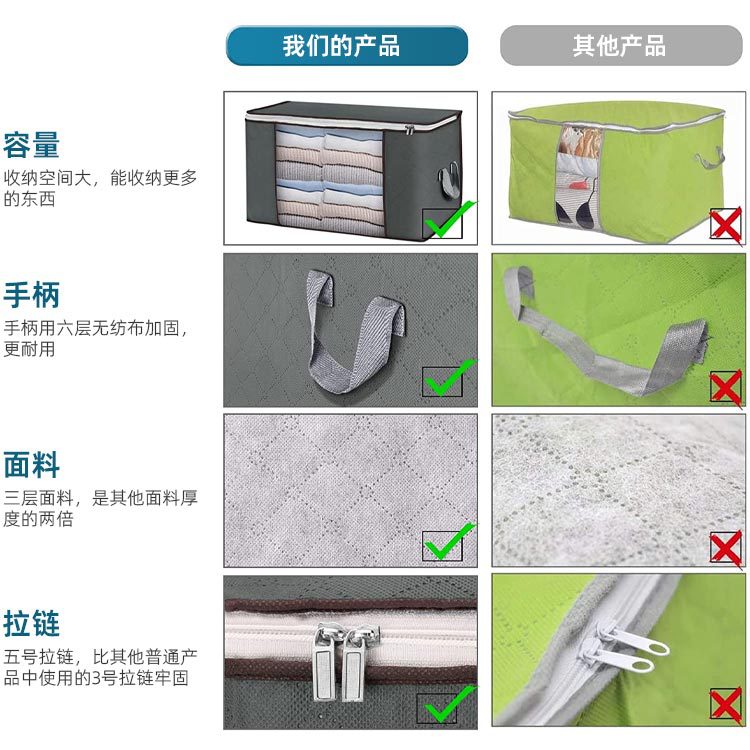 我们的产品

其他产品

容量
收纳空间大，能收纳更多的东西

手柄
手柄用六层无纺布加固，更耐用

面料
三层面料，是其他面料厚度的两倍

拉链
五号拉链，比其他普通产品中使用的3号拉链牢固