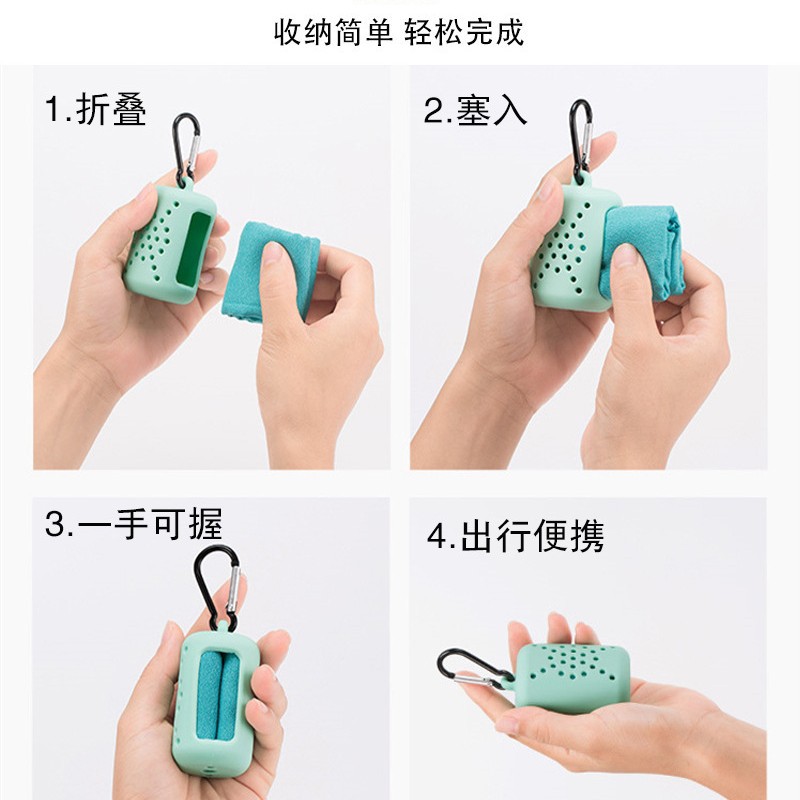 收纳简单 轻松完成

1.折叠

2.塞入

3.一手可握

4.出行便携