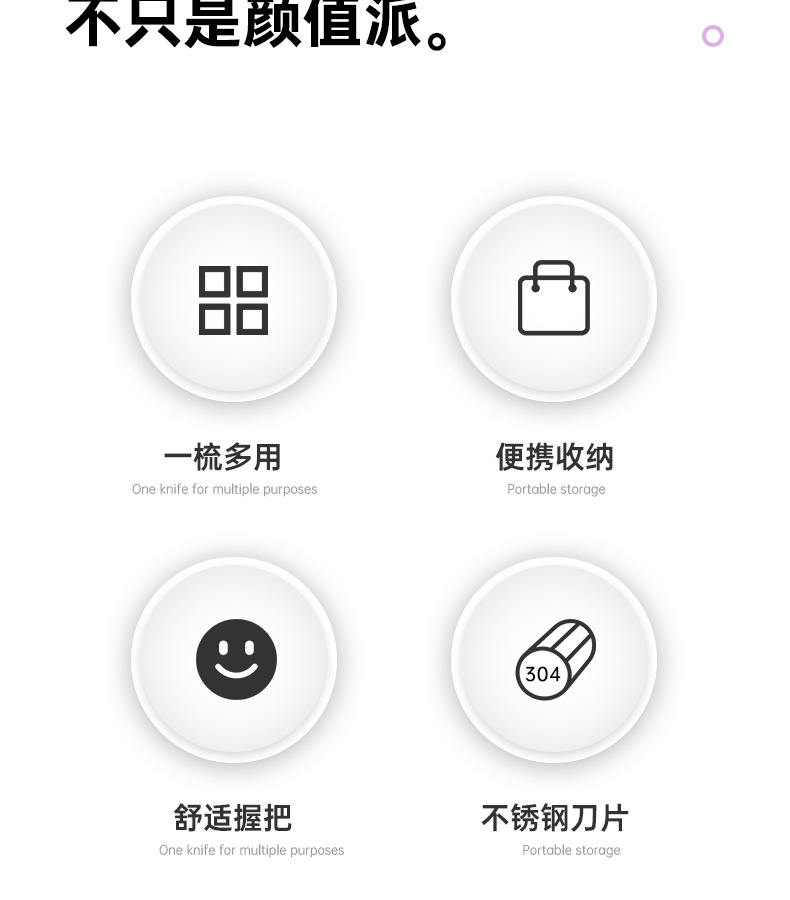 不只是颜值派。

一梳多用
One knife for multiple purposes

便携收纳
Portable storage

舒适握把
One knife for multiple purposes

304

不锈钢刀片
Portable storage