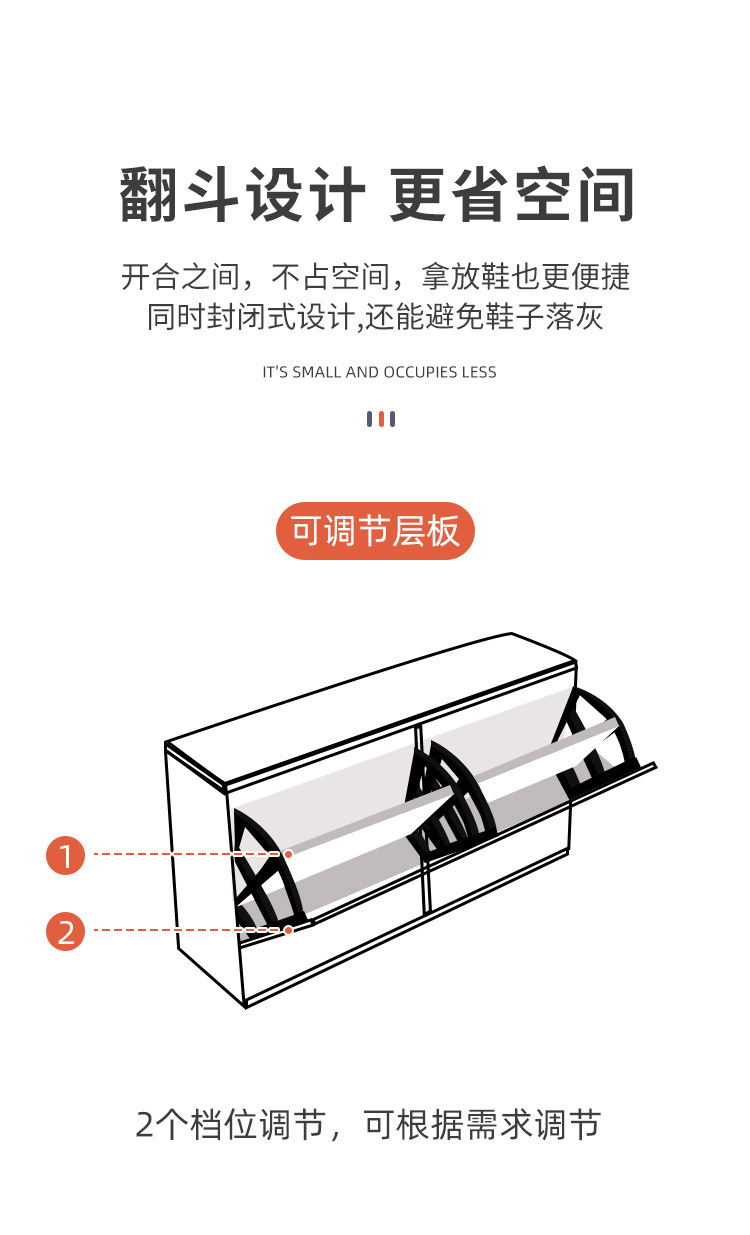 翻斗设计 更省空间

开合之间，不占空间，拿放鞋也更便捷
同时封闭式设计,还能避免鞋子落灰

IT'S SMALL AND OCCUPIES LESS

可调节层板

1

2

2个档位调节，可根据需求调节