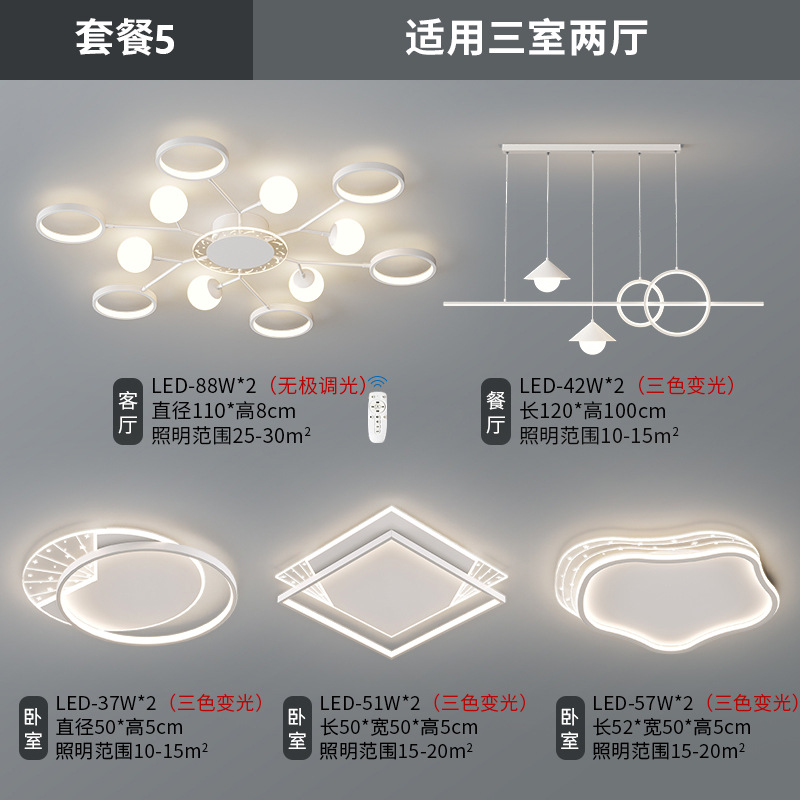 套餐5

适用三室两厅

客厅

LED-88W*2（无极调光）
直径110*高8cm
照明范围25-30m²

餐厅

LED-42W*2（三色变光）
长120*高100cm
照明范围10-15m²

卧室

LED-37W*2（三色变光）
直径50*高5cm
照明范围10-15m²

卧室

LED-51W*2（三色变光）
长50*宽50*高5cm
照明范围15-20m²

卧室

LED-57W*2（三色变光）
长52*宽50*高5cm
照明范围15-20m²