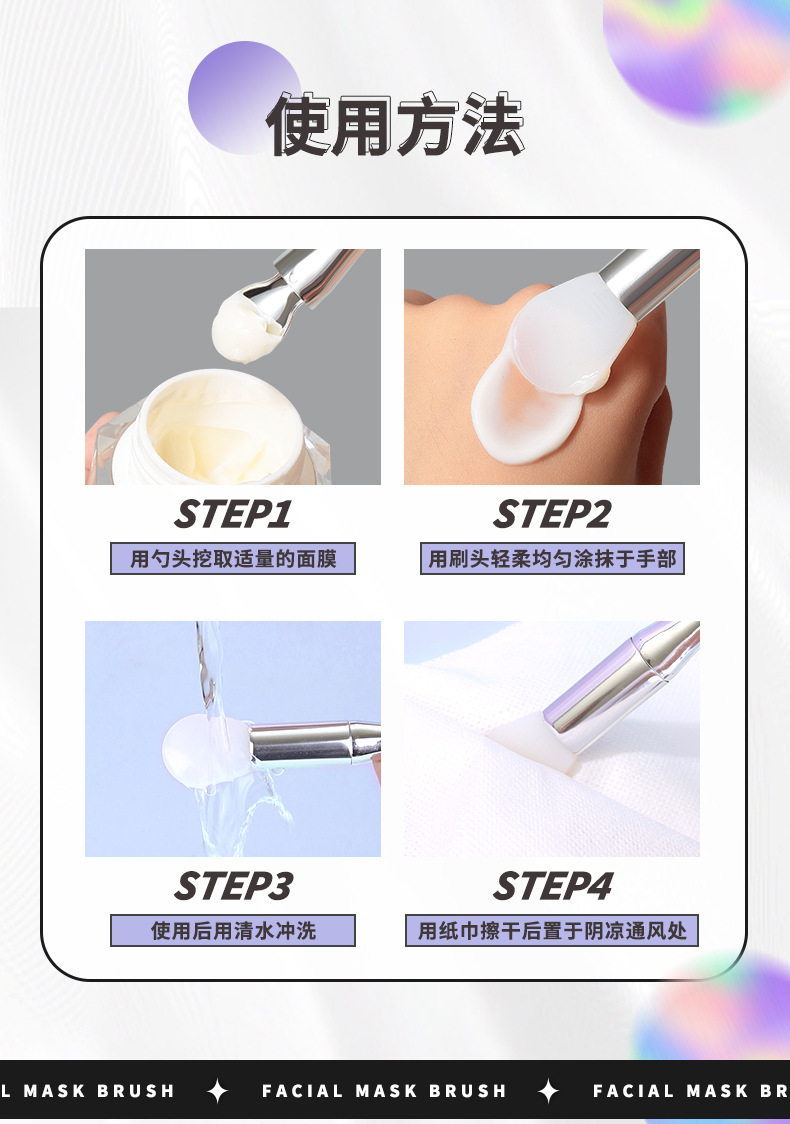 使用方法

STEP1
用勺头挖取适量的面膜

STEP2
用刷头轻柔均匀涂抹于手部

STEP3
使用后用清水冲洗

STEP4
用纸巾擦干后置于阴凉通风处

L MASK BRUSH ✦ FACIAL MASK BRUSH ✦ FACIAL MASK BR