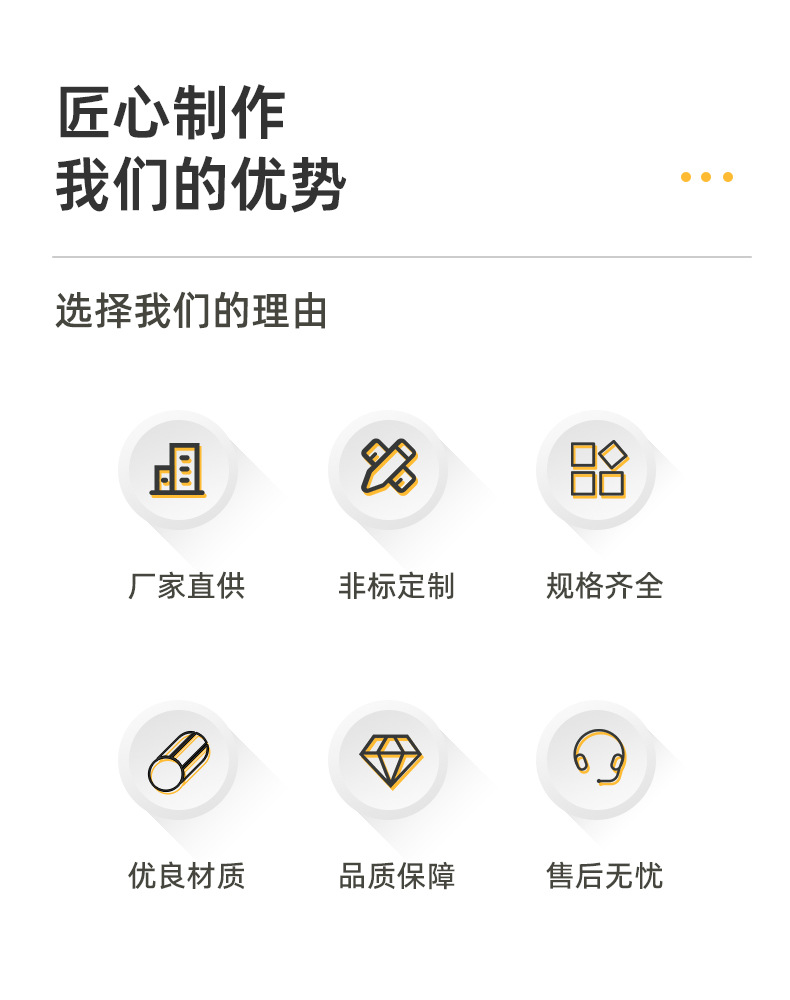 匠心制作
我们的优势

选择我们的理由

厂家直供

非标定制

规格齐全

优良材质

品质保障

售后无忧