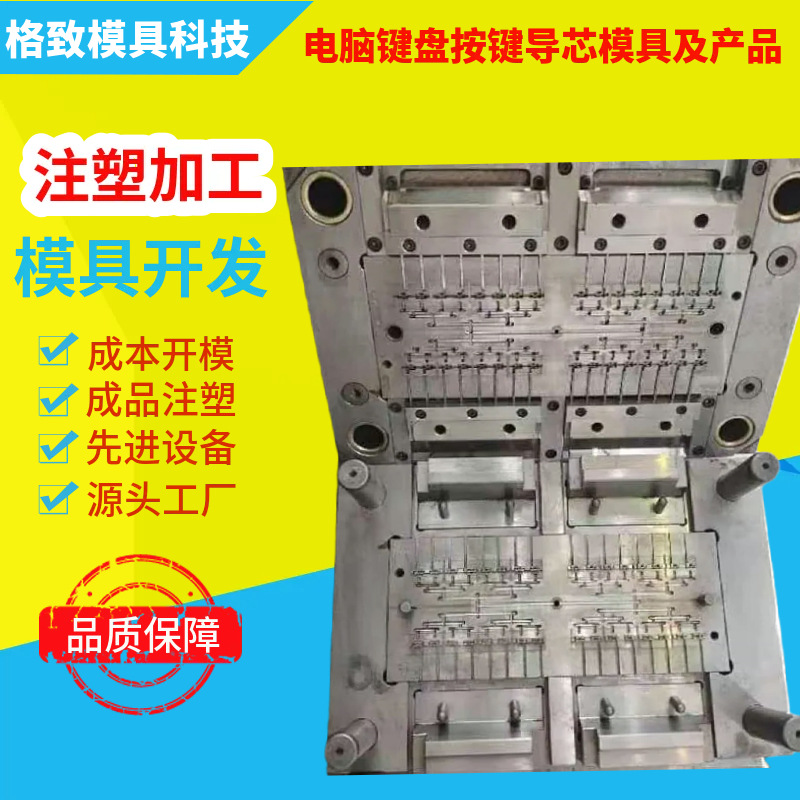 格致模具科技

电脑键盘按键导芯模具及产品

注塑加工

模具开发

成本开模

成品注塑

先进设备

源头工厂

品质保障