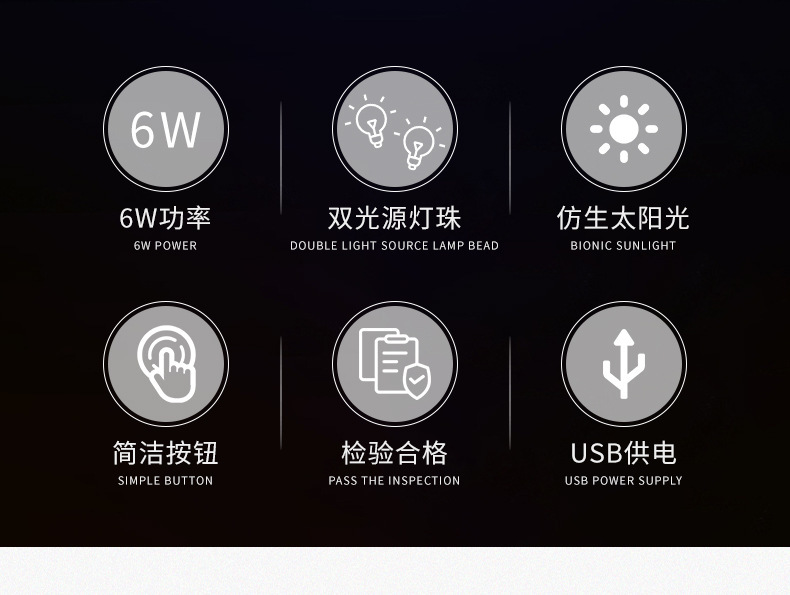 6W

6W功率

6W POWER

双光源灯珠

DOUBLE LIGHT SOURCE LAMP BEAD

仿生太阳光

BIONIC SUNLIGHT

简洁按钮

SIMPLE BUTTON

检验合格

PASS THE INSPECTION

USB供电

USB POWER SUPPLY