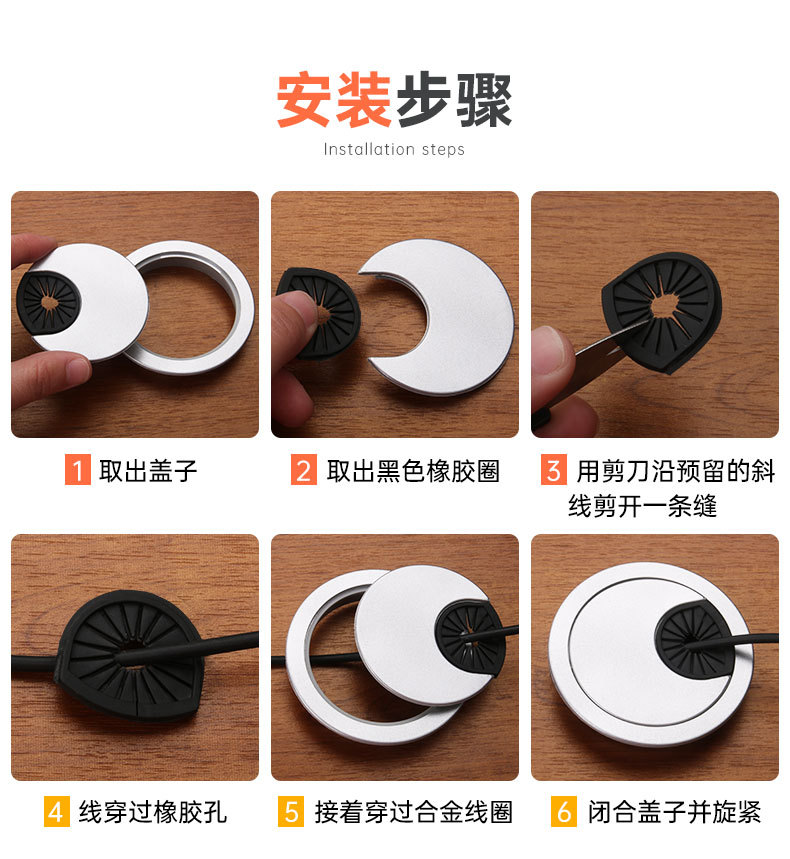 安装步骤
Installation steps

1 取出盖子

2 取出黑色橡胶圈

3 用剪刀沿预留的斜线剪开一条缝

4 线穿过橡胶孔

5 接着穿过合金线圈

6 闭合盖子并旋紧