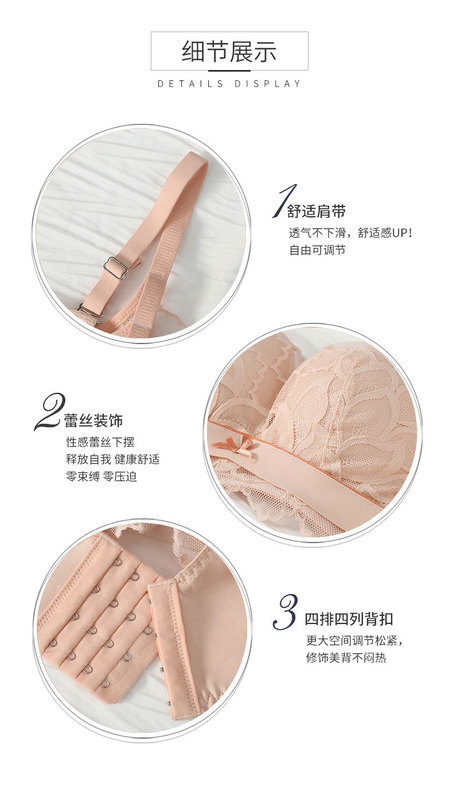 细节展示

DETAILS DISPLAY

1 舒适肩带

透气不下滑，舒适感UP！
自由可调节

2 蕾丝装饰

性感蕾丝下摆
释放自我 健康舒适
零束缚 零压迫

3 四排四列背扣

更大空间调节松紧，
修饰美背不闷热