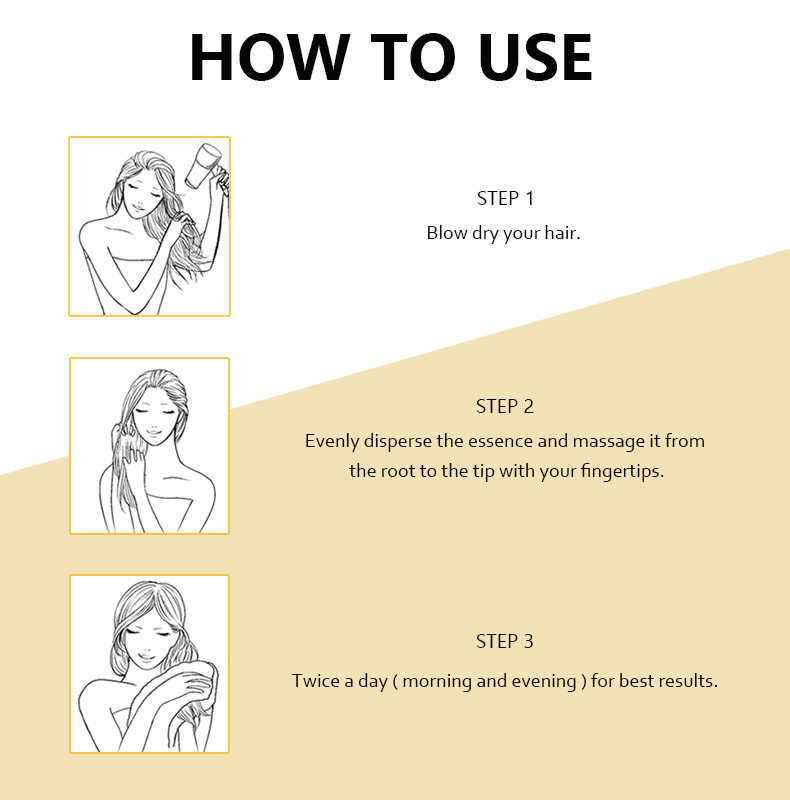 HOW TO USE

STEP 1
Blow dry your hair.

STEP 2
Evenly disperse the essence and massage it from the root to the tip with your fingertips.

STEP 3
Twice a day ( morning and evening ) for best results.