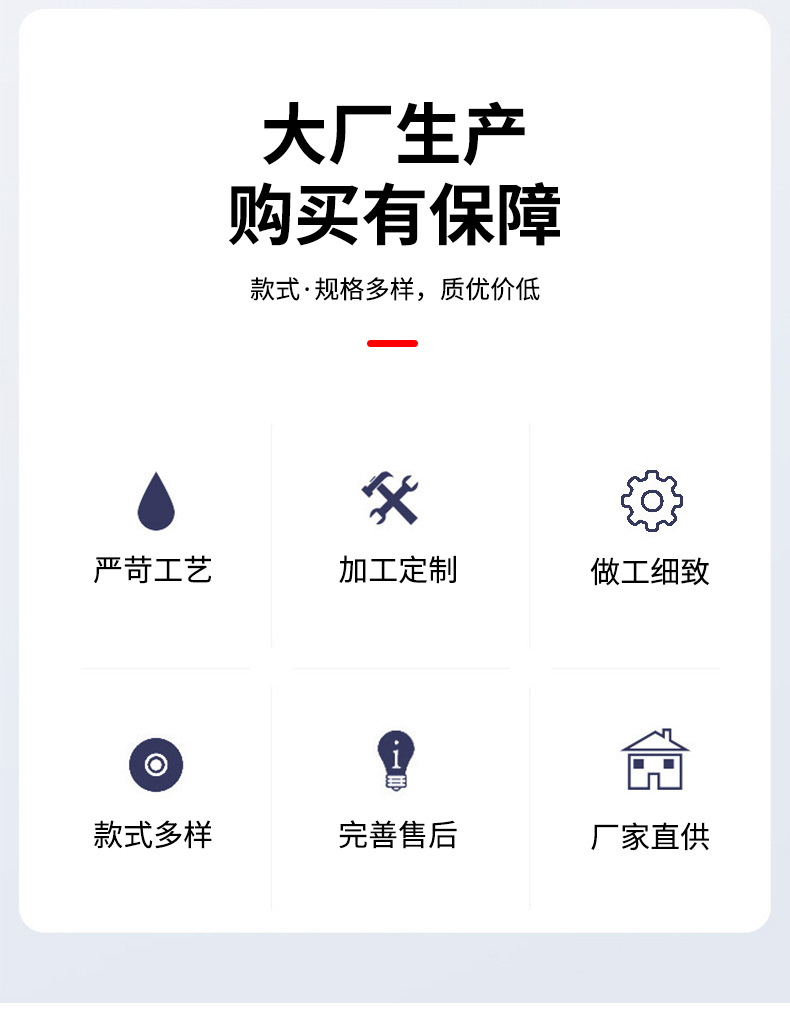 大厂生产
购买有保障

款式·规格多样，质优价低

严苛工艺

加工定制

做工细致

款式多样

完善售后

厂家直供