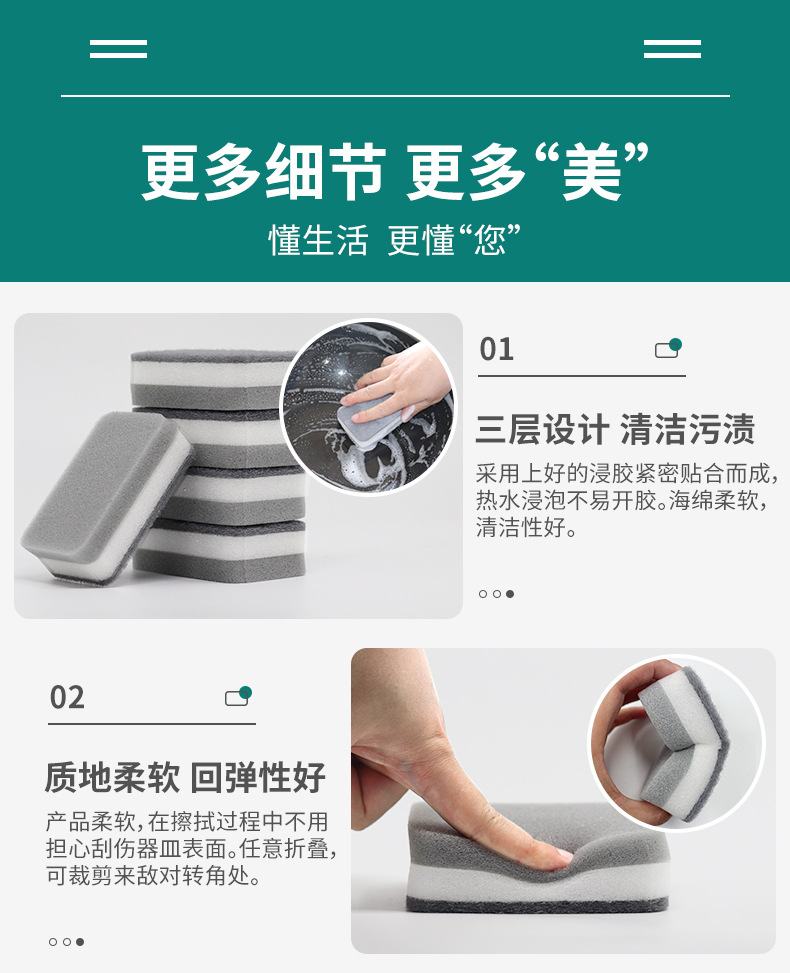 更多细节 更多“美”
懂生活 更懂“您”

01

三层设计 清洁污渍

采用上好的浸胶紧密贴合而成，热水浸泡不易开胶。海绵柔软，清洁性好。

02

质地柔软 回弹性好

产品柔软，在擦拭过程中不用担心刮伤器皿表面。任意折叠，可裁剪来敌对转角处。