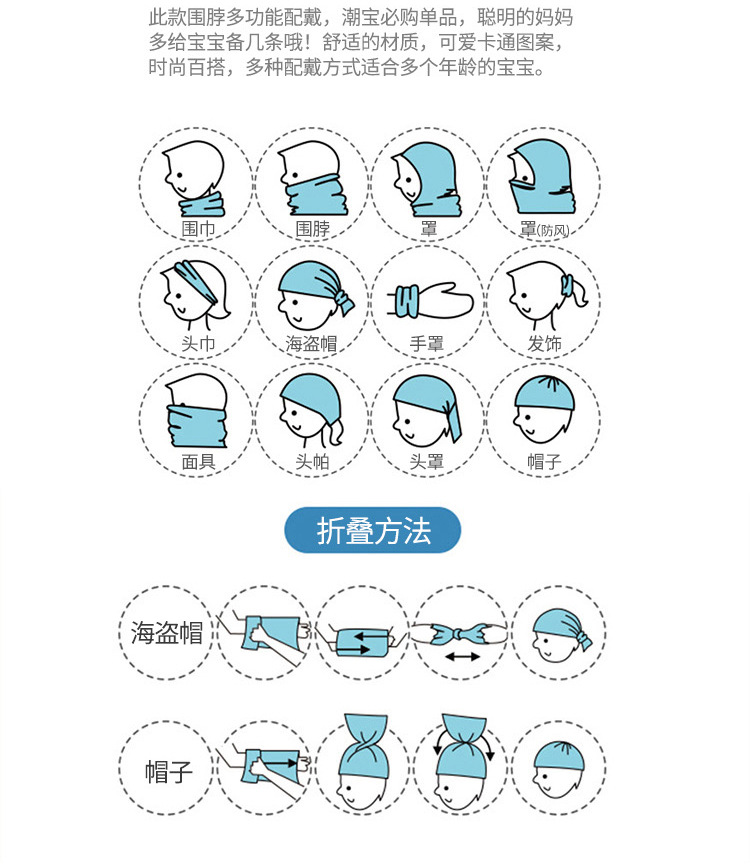 此款围脖多功能配戴，潮宝必购单品，聪明的妈妈多给宝宝备几条哦！舒适的材质，可爱卡通图案，时尚百搭，多种配戴方式适合多个年龄的宝宝。

围巾
围脖
罩
罩(防风)
头巾
海盗帽
手罩
发饰
面具
头帕
头罩
帽子

折叠方法

海盗帽

帽子