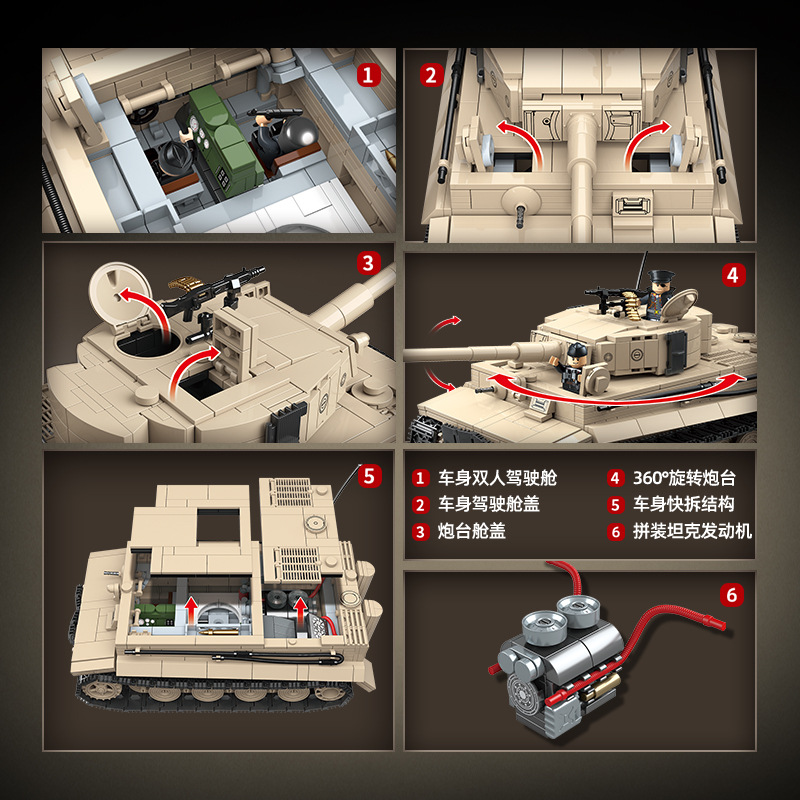 1

2

3

4

5

1 车身双人驾驶舱
2 车身驾驶舱盖
3 炮台舱盖
4 360°旋转炮台
5 车身快拆结构
6 拼装坦克发动机

6