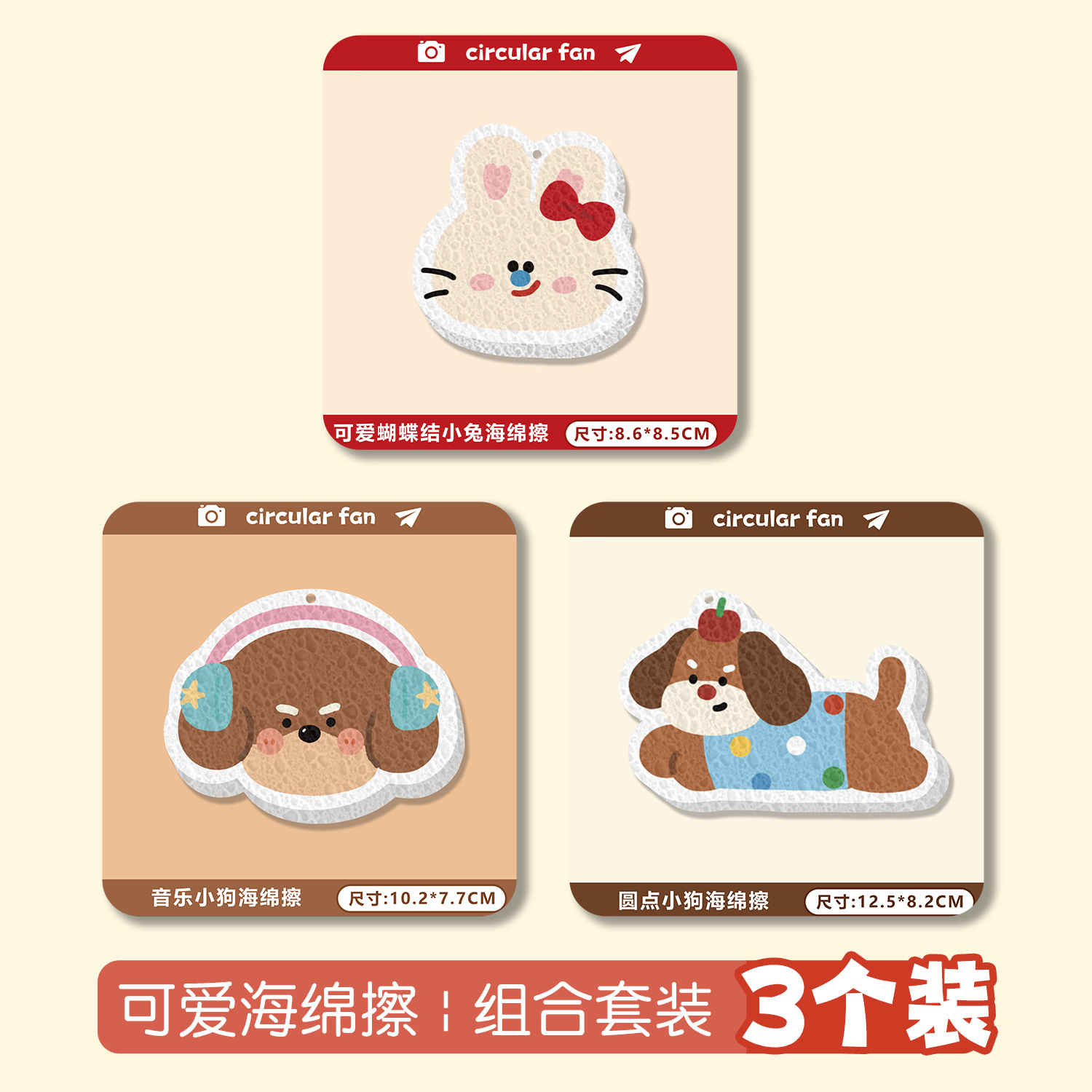 circular fan

可爱蝴蝶结小兔海绵擦 尺寸:8.6*8.5CM

circular fan

音乐小狗海绵擦 尺寸:10.2*7.7CM

circular fan

圆点小狗海绵擦 尺寸:12.5*8.2CM

可爱海绵擦 | 组合套装 3个装