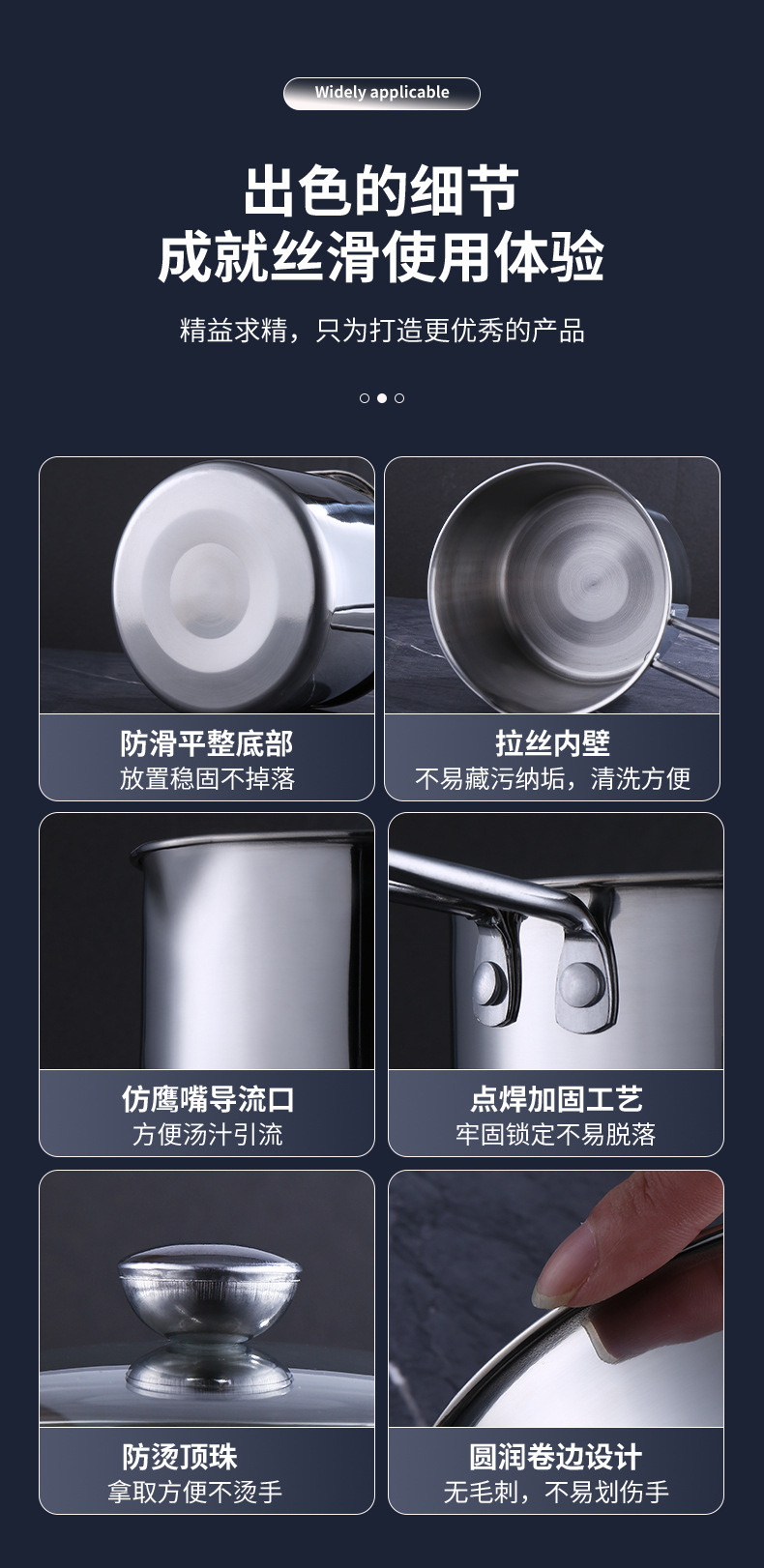 Widely applicable

出色的细节
成就丝滑使用体验

精益求精，只为打造更优秀的产品

防滑平整底部
放置稳固不掉落

拉丝内壁
不易藏污纳垢，清洗方便

仿鹰嘴导流口
方便汤汁引流

点焊加固工艺
牢固锁定不易脱落

防烫顶珠
拿取方便不烫手

圆润卷边设计
无毛刺，不易划伤手