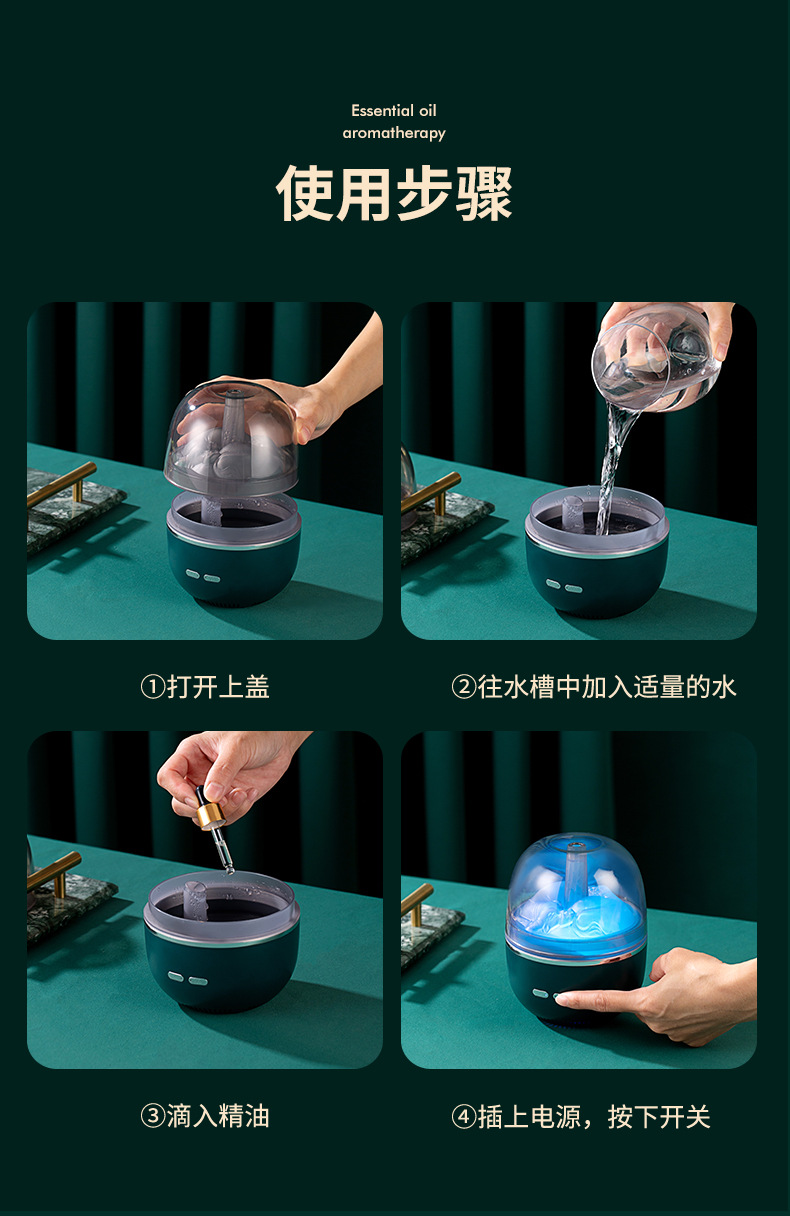 Essential oil
aromatherapy

使用步骤

①打开上盖

②往水槽中加入适量的水

③滴入精油

④插上电源，按下开关