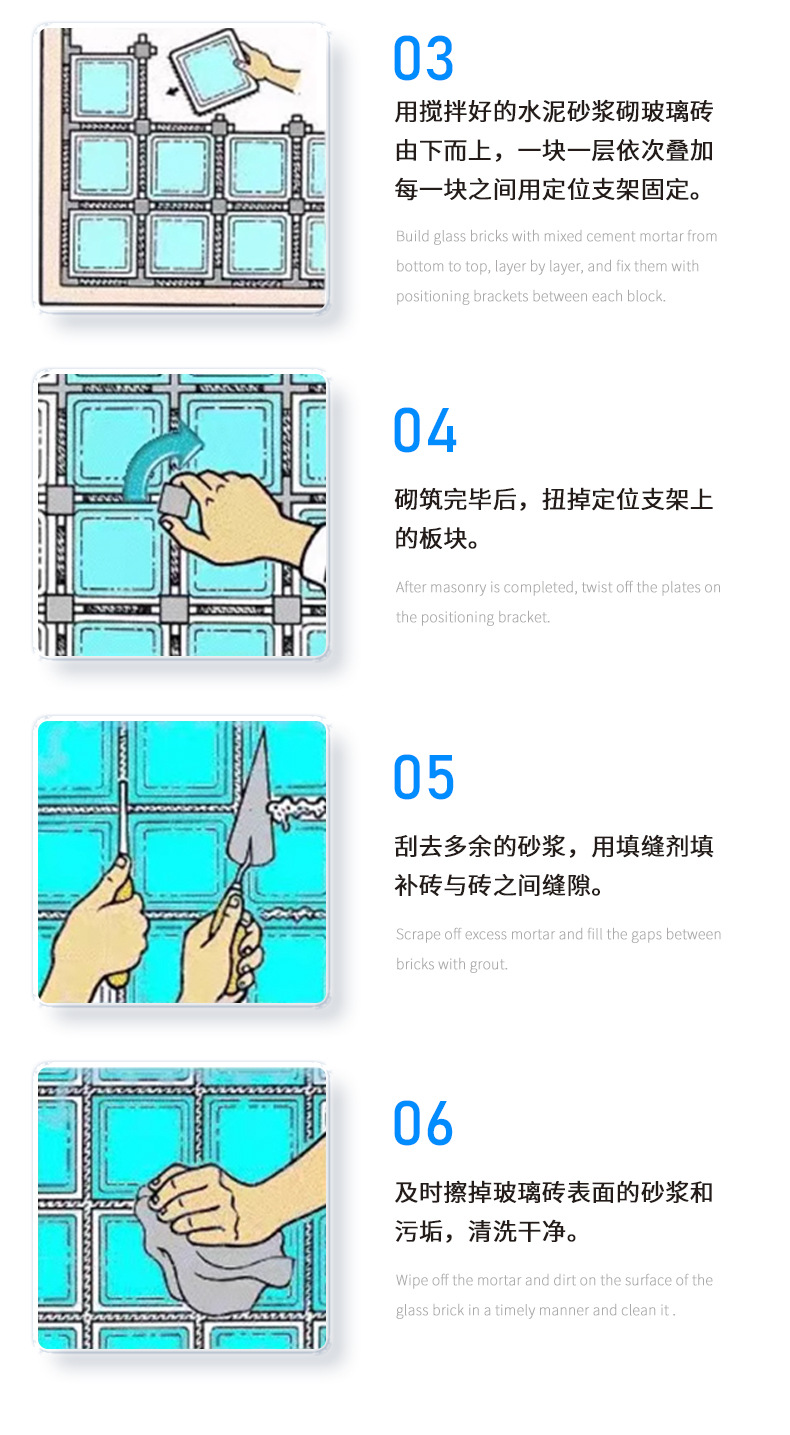 03

用搅拌好的水泥砂浆砌玻璃砖由下而上，一块一层依次叠加每一块之间用定位支架固定。

Build glass bricks with mixed cement mortar from bottom to top, layer by layer, and fix them with positioning brackets between each block.

04

砌筑完毕后，扭掉定位支架上的板块。

After masonry is completed, twist off the plates on the positioning bracket.

05

刮去多余的砂浆，用填缝剂填补砖与砖之间缝隙。

Scrape off excess mortar and fill the gaps between bricks with grout.

06

及时擦掉玻璃砖表面的砂浆和污垢，清洗干净。

Wipe off the mortar and dirt on the surface of the glass brick in a timely manner and clean it .