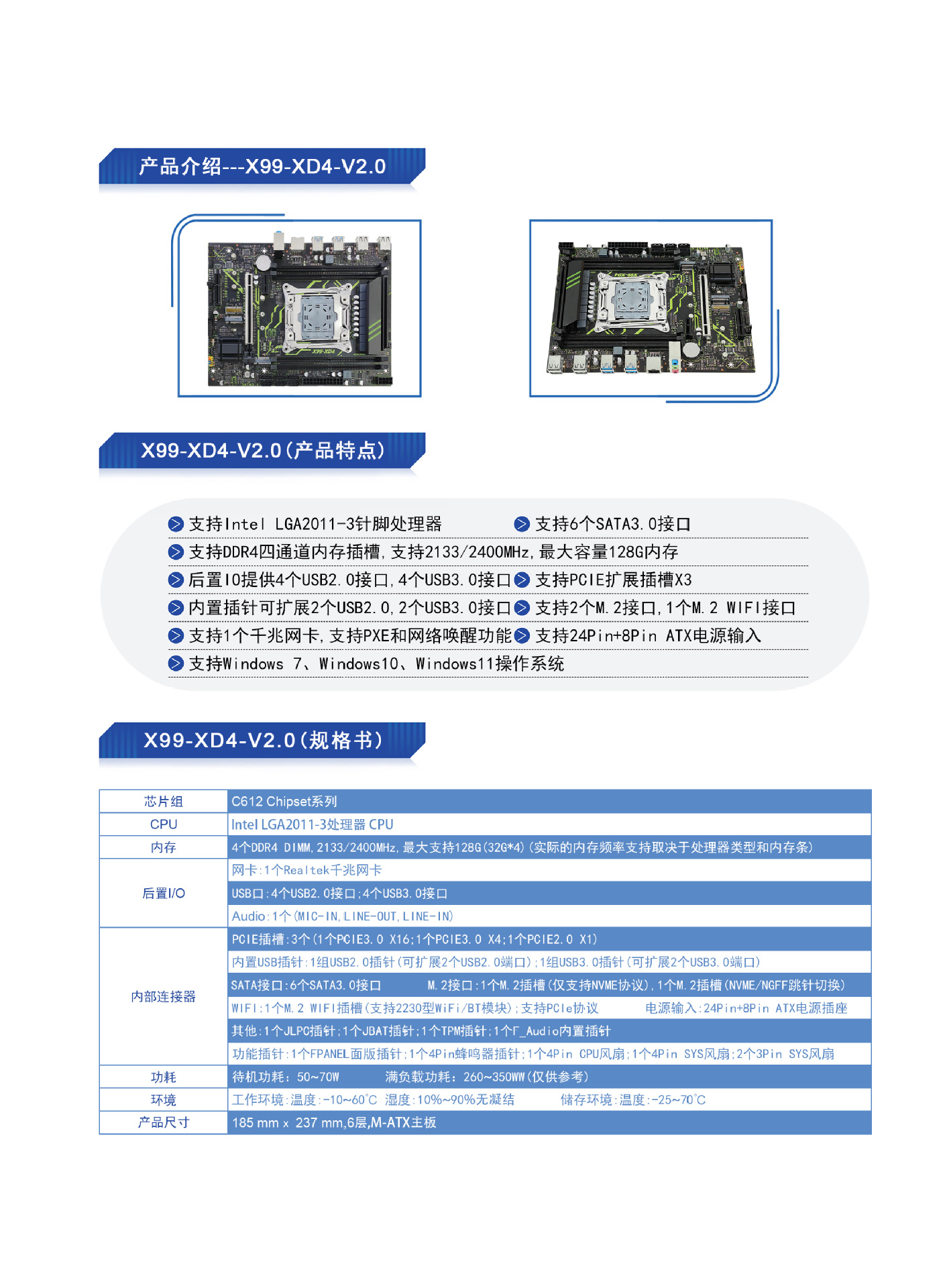 产品介绍---X99-XD4-V2.0

X99-XD4

X99-XD4-V2.0(产品特点)

支持Intel LGA2011-3针脚处理器
支持6个SATA3.0接口
支持DDR4四通道内存插槽,支持2133/2400MHz,最大容量128G内存
后置IO提供4个USB2.0接口,4个USB3.0接口
支持PCIE扩展插槽X3
内置插针可扩展2个USB2.0,2个USB3.0接口
支持2个M.2接口,1个M.2 WIFI接口
支持1个千兆网卡,支持PXE和网络唤醒功能
支持24Pin+8Pin ATX电源输入
支持Windows 7、Windows10、Windows11操作系统

X99-XD4-V2.0(规格书)

| 芯片组 | C612 Chipset系列 |
|---|---|
| CPU | Intel LGA2011-3处理器 CPU |
| 内存 | 4个DDR4 DIMM,2133/2400MHz,最大支持128G(32G*4)(实际的内存频率支持取决于处理器类型和内存条) |
| 后置I/O | 网卡:1个Realtek千兆网卡 |
| | USB口:4个USB2.0接口;4个USB3.0接口 |
| | Audio:1个(MIC-IN,LINE-OUT,LINE-IN) |
| 内部连接器 | PCIE插槽:3个(1个PCIE3.0 X16;1个PCIE3.0 X4;1个PCIE2.0 X1) |
| | 内置USB插针:1组USB2.0插针(可扩展2个USB2.0端口);1组USB3.0插针(可扩展2个USB3.0端口) |
| | SATA接口:6个SATA3.0接口　M.2接口:1个M.2插槽(仅支持NVME协议),1个M.2插槽(NVME/NGFF跳针切换) |
| | WIFI:1个M.2 WIFI插槽(支持2230型WiFi/BT模块);支持PCIe协议　电源输入:24Pin+8Pin ATX电源插座 |
| | 其他:1个JLPC插针;1个JBAT插针;1个TPM插针;1个F_Audio内置插针 |
| | 功能插针:1个FPANEL面版插针;1个4Pin蜂鸣器插针;1个4Pin CPU风扇;1个4Pin SYS风扇;2个3Pin SYS风扇 |
| 功耗 | 待机功耗:50~70W　满负载功耗:260~350WW(仅供参考) |
| 环境 | 工作环境:温度:-10~60°C 湿度:10%~90%无凝结　储存环境:温度:-25~70°C |
| 产品尺寸 | 185 mm x 237 mm,6层,M-ATX主板 |