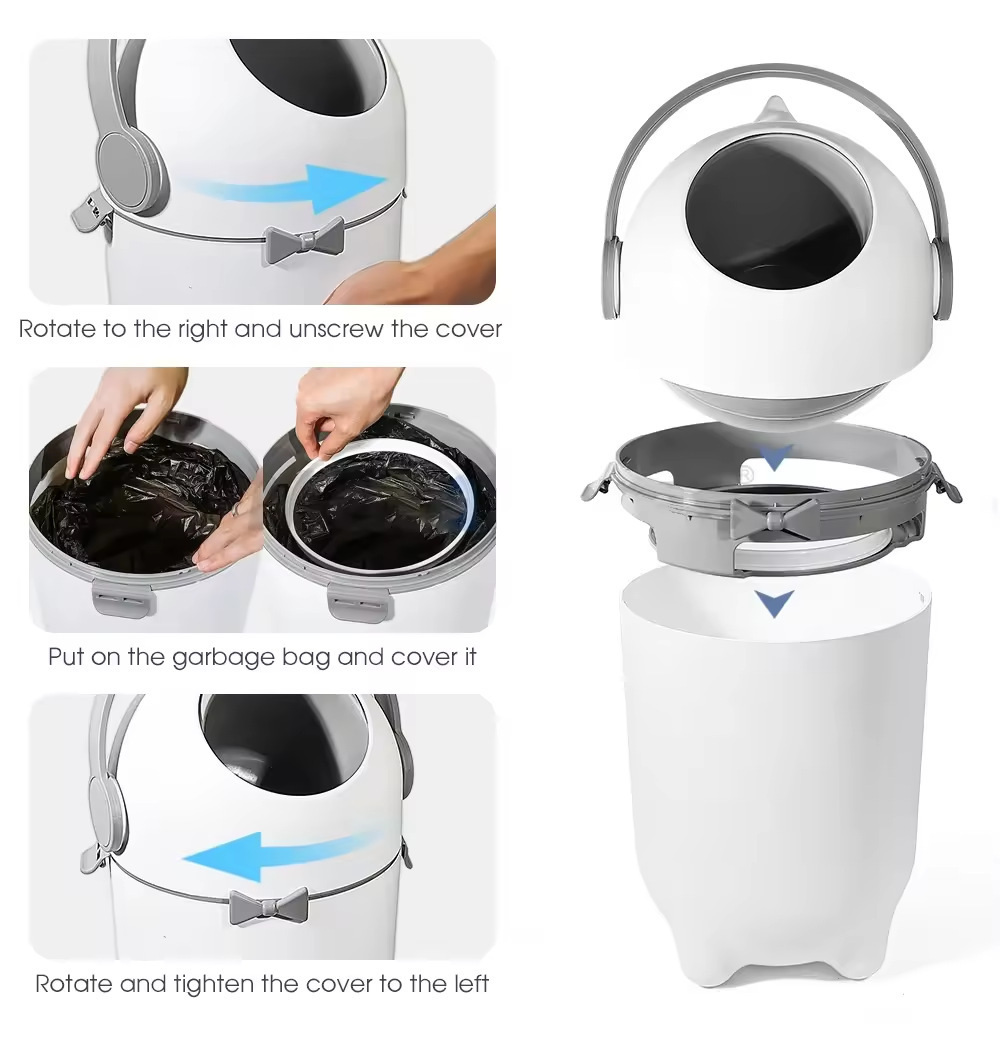 Rotate to the right and unscrew the cover

Put on the garbage bag and cover it

Rotate and tighten the cover to the left