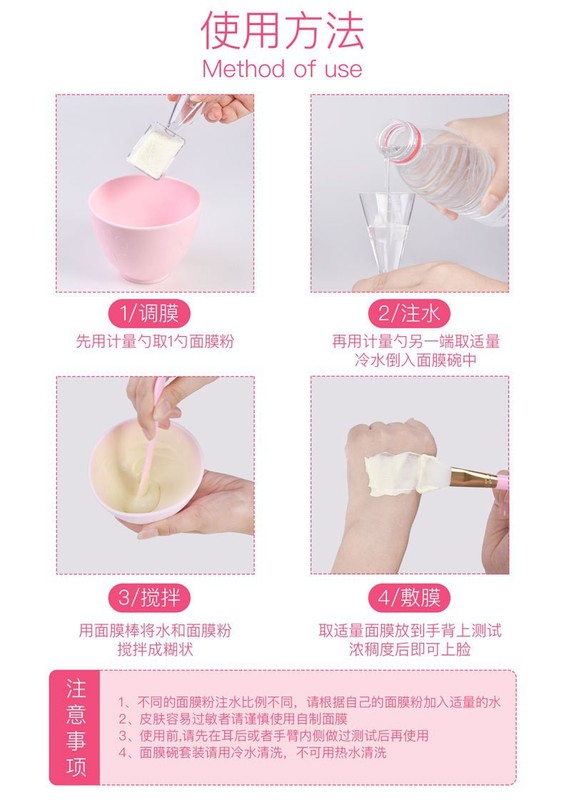 使用方法
Method of use

1/调膜
先用计量勺取1勺面膜粉

2/注水
再用计量勺另一端取适量冷水倒入面膜碗中

3/搅拌
用面膜棒将水和面膜粉搅拌成糊状

4/敷膜
取适量面膜放到手背上测试浓稠度后即可上脸

注意事项
1、不同的面膜粉注水比例不同，请根据自己的面膜粉加入适量的水
2、皮肤容易过敏者请谨慎使用自制面膜
3、使用前,请先在耳后或者手臂内侧做过测试后再使用
4、面膜碗套装请用冷水清洗，不可用热水清洗