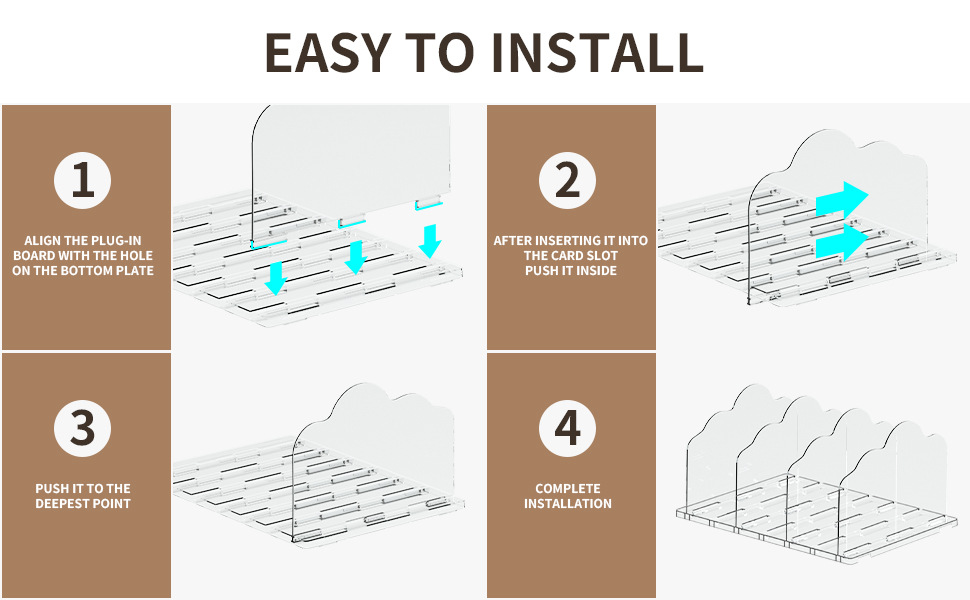 EASY TO INSTALL

1

ALIGN THE PLUG-IN BOARD WITH THE HOLE ON THE BOTTOM PLATE

2

AFTER INSERTING IT INTO THE CARD SLOT PUSH IT INSIDE

3

PUSH IT TO THE DEEPEST POINT

4

COMPLETE INSTALLATION