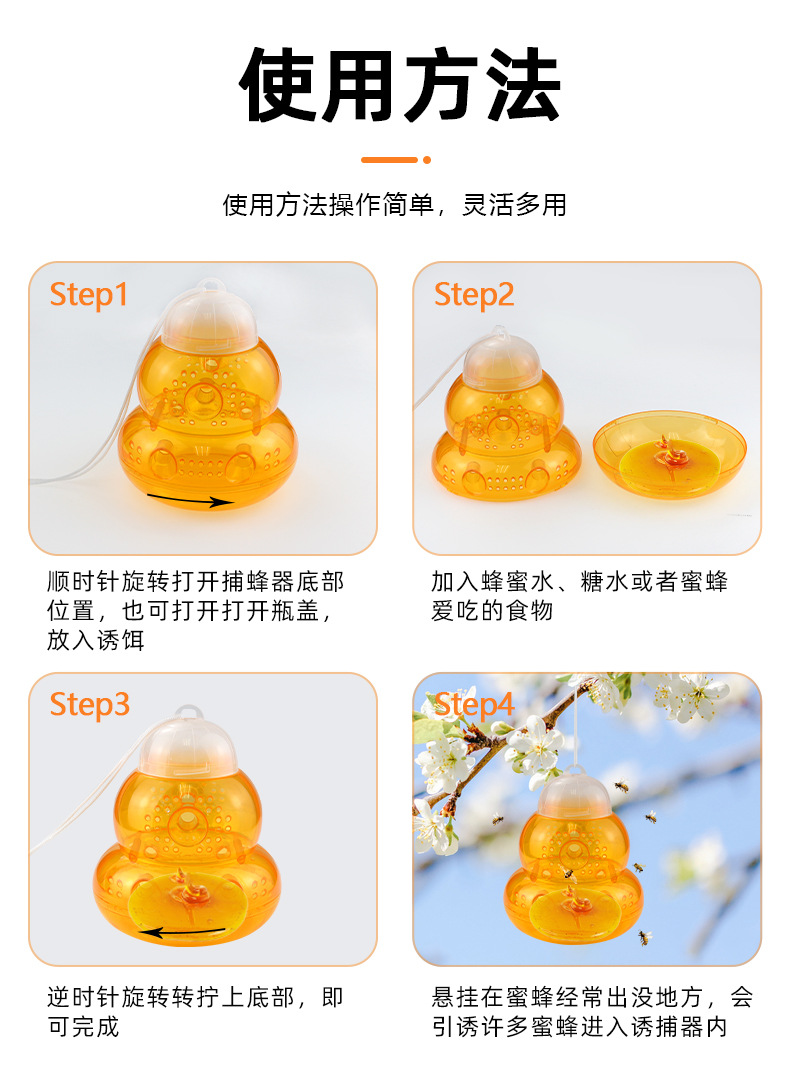 使用方法

使用方法操作简单，灵活多用

Step1

顺时针旋转打开捕蜂器底部位置，也可打开打开瓶盖，放入诱饵

Step2

加入蜂蜜水、糖水或者蜜蜂爱吃的食物

Step3

逆时针旋转转拧上底部，即可完成

Step4

悬挂在蜜蜂经常出没地方，会引诱许多蜜蜂进入诱捕器内