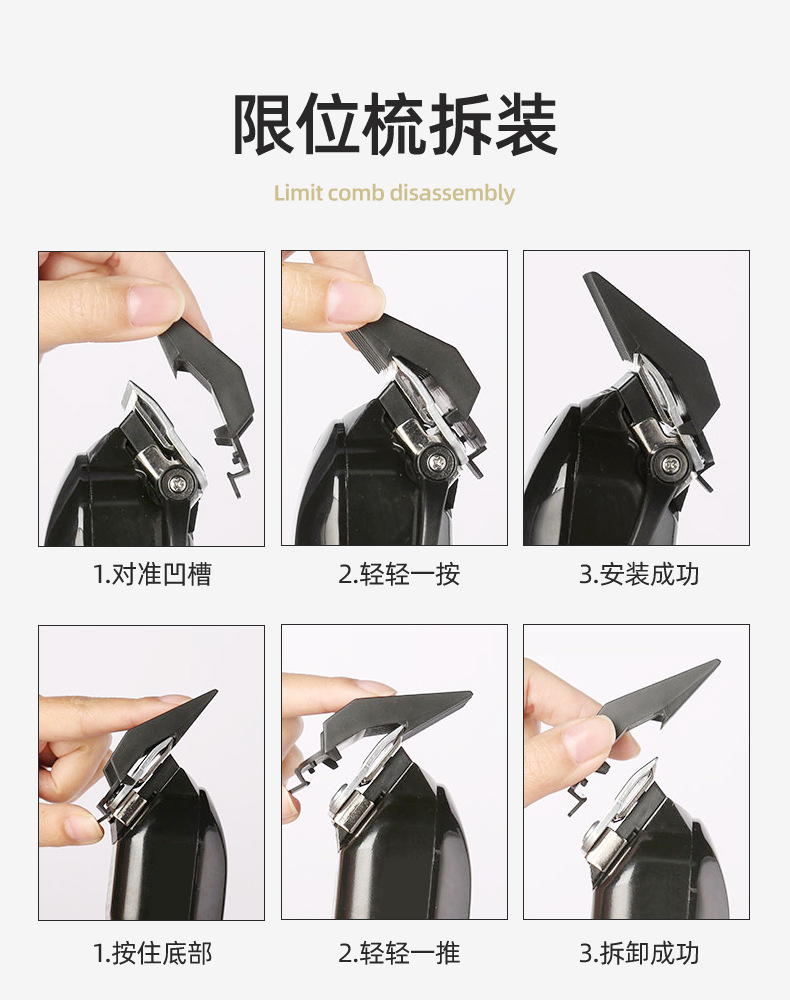 限位梳拆装

Limit comb disassembly

1.对准凹槽

2.轻轻一按

3.安装成功

1.按住底部

2.轻轻一推

3.拆卸成功